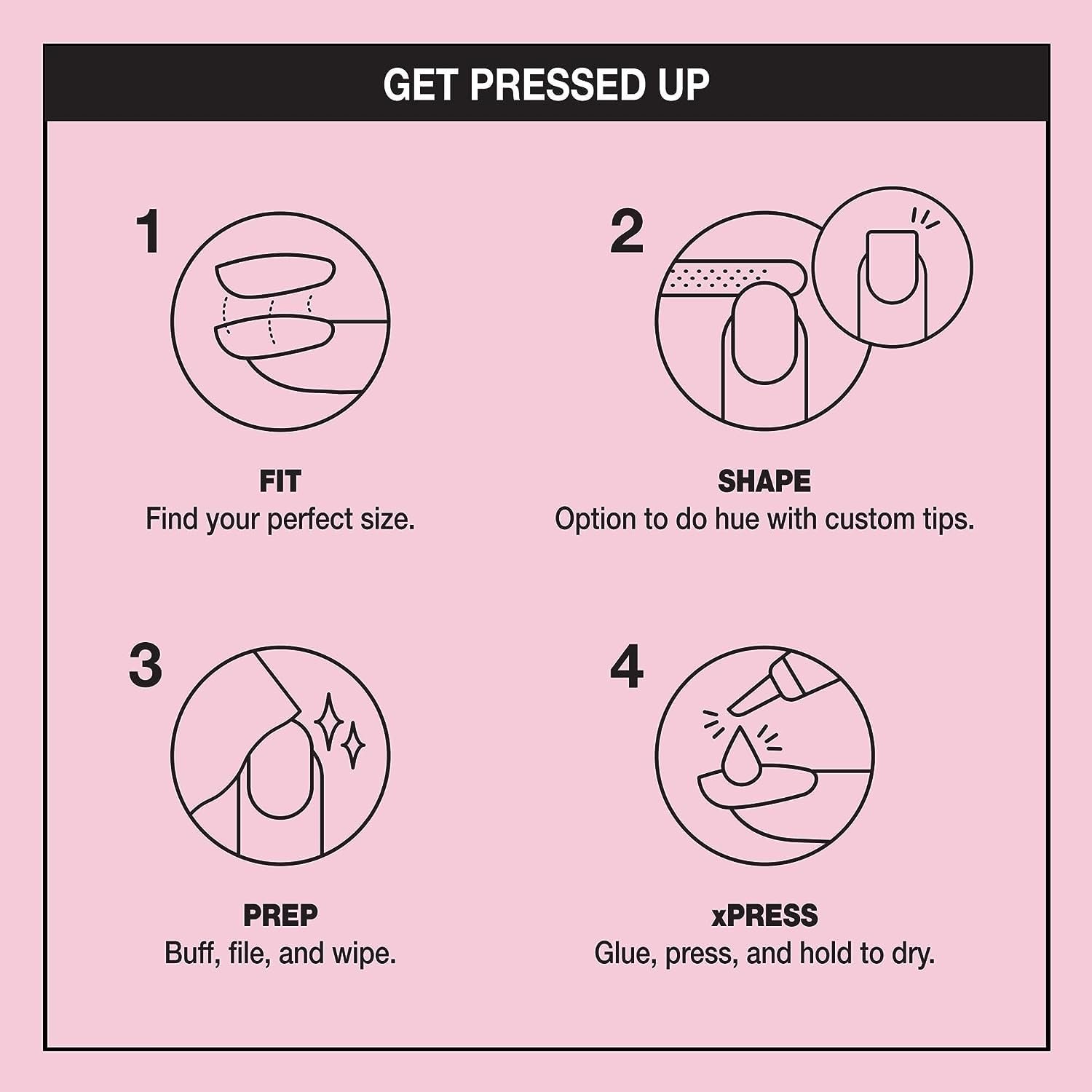 GET PRESSED UP

1

FIT
Find your perfect size.

2

SHAPE
Option to do hue with custom tips.

3

PREP
Buff, file, and wipe.

4

xPRESS
Glue, press, and hold to dry.