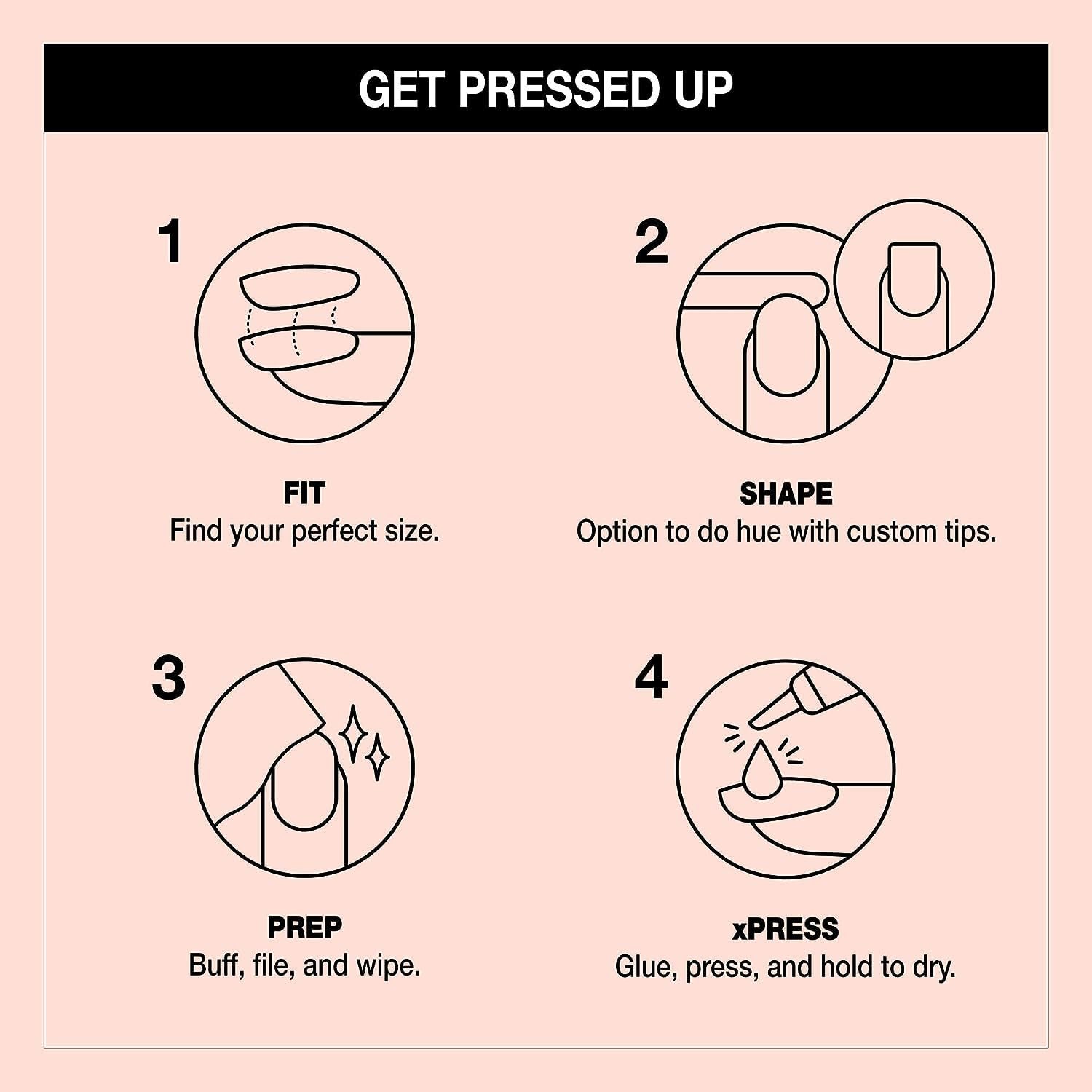 GET PRESSED UP

1

FIT
Find your perfect size.

2

SHAPE
Option to do hue with custom tips.

3

PREP
Buff, file, and wipe.

4

xPRESS
Glue, press, and hold to dry.