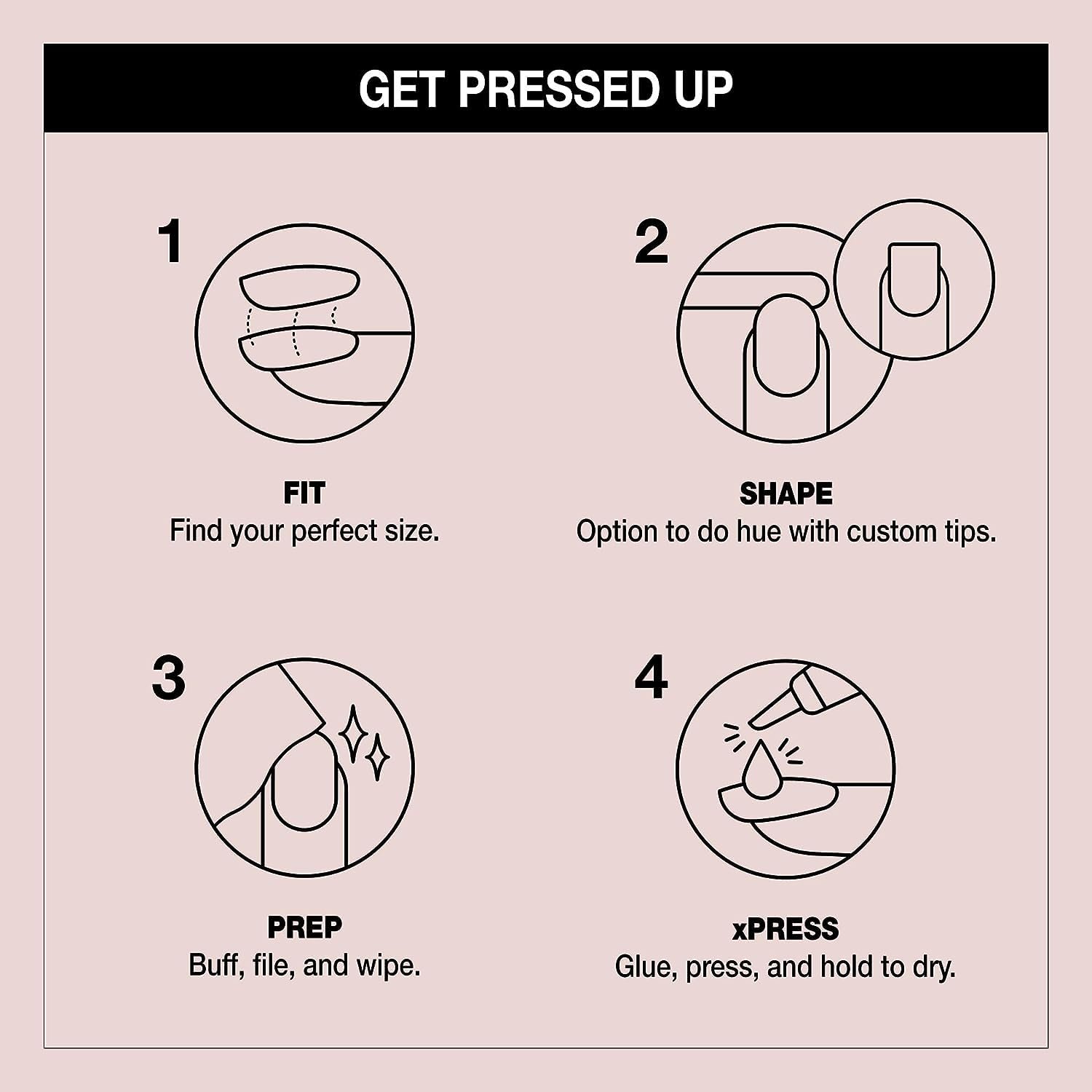 GET PRESSED UP

1

FIT
Find your perfect size.

2

SHAPE
Option to do hue with custom tips.

3

PREP
Buff, file, and wipe.

4

xPRESS
Glue, press, and hold to dry.