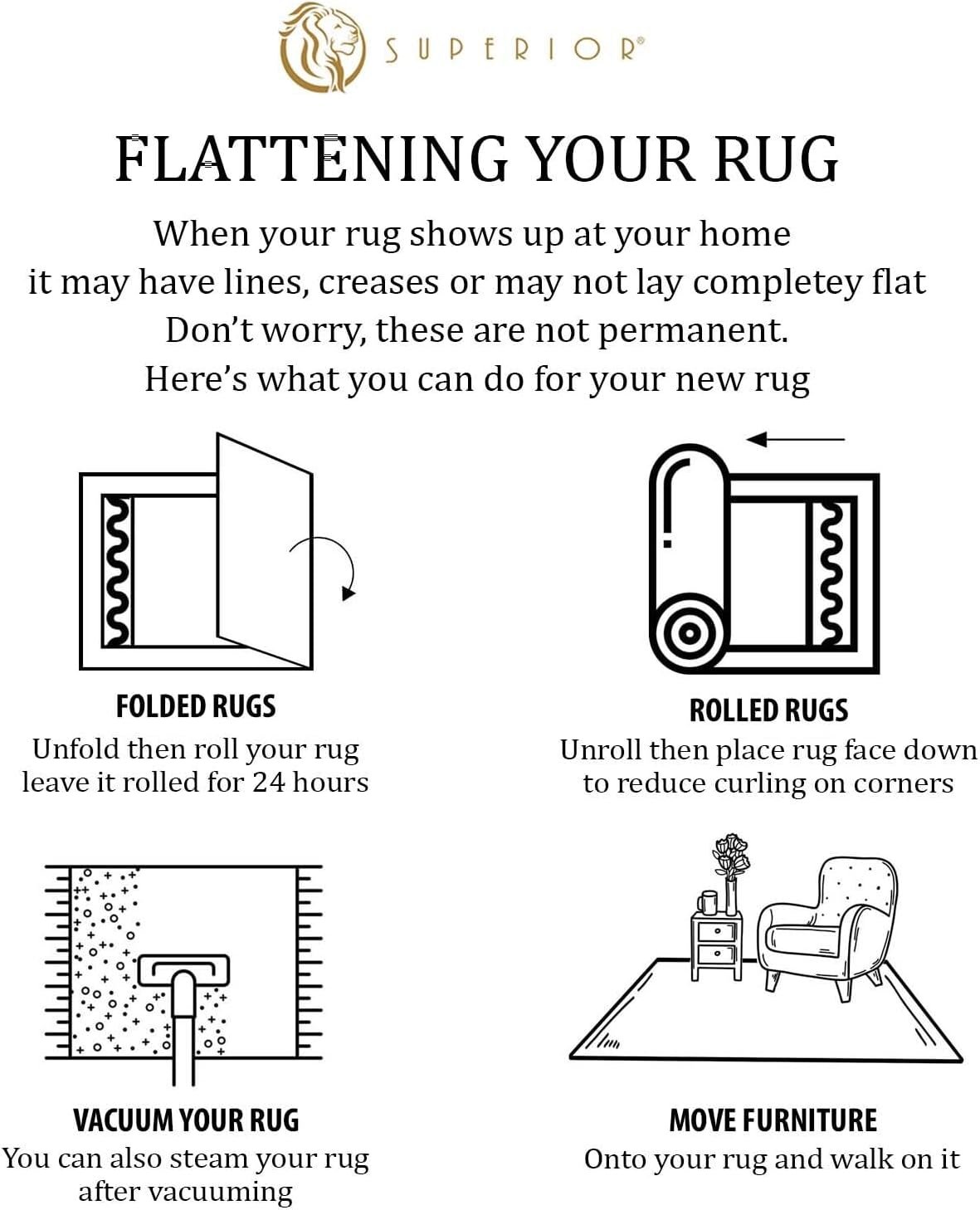 SUPERIOR®

FLATTENING YOUR RUG

When your rug shows up at your home it may have lines, creases or may not lay completey flat Don't worry, these are not permanent. Here's what you can do for your new rug

FOLDED RUGS
Unfold then roll your rug leave it rolled for 24 hours

ROLLED RUGS
Unroll then place rug face down to reduce curling on corners

VACUUM YOUR RUG
You can also steam your rug after vacuuming

MOVE FURNITURE
Onto your rug and walk on it