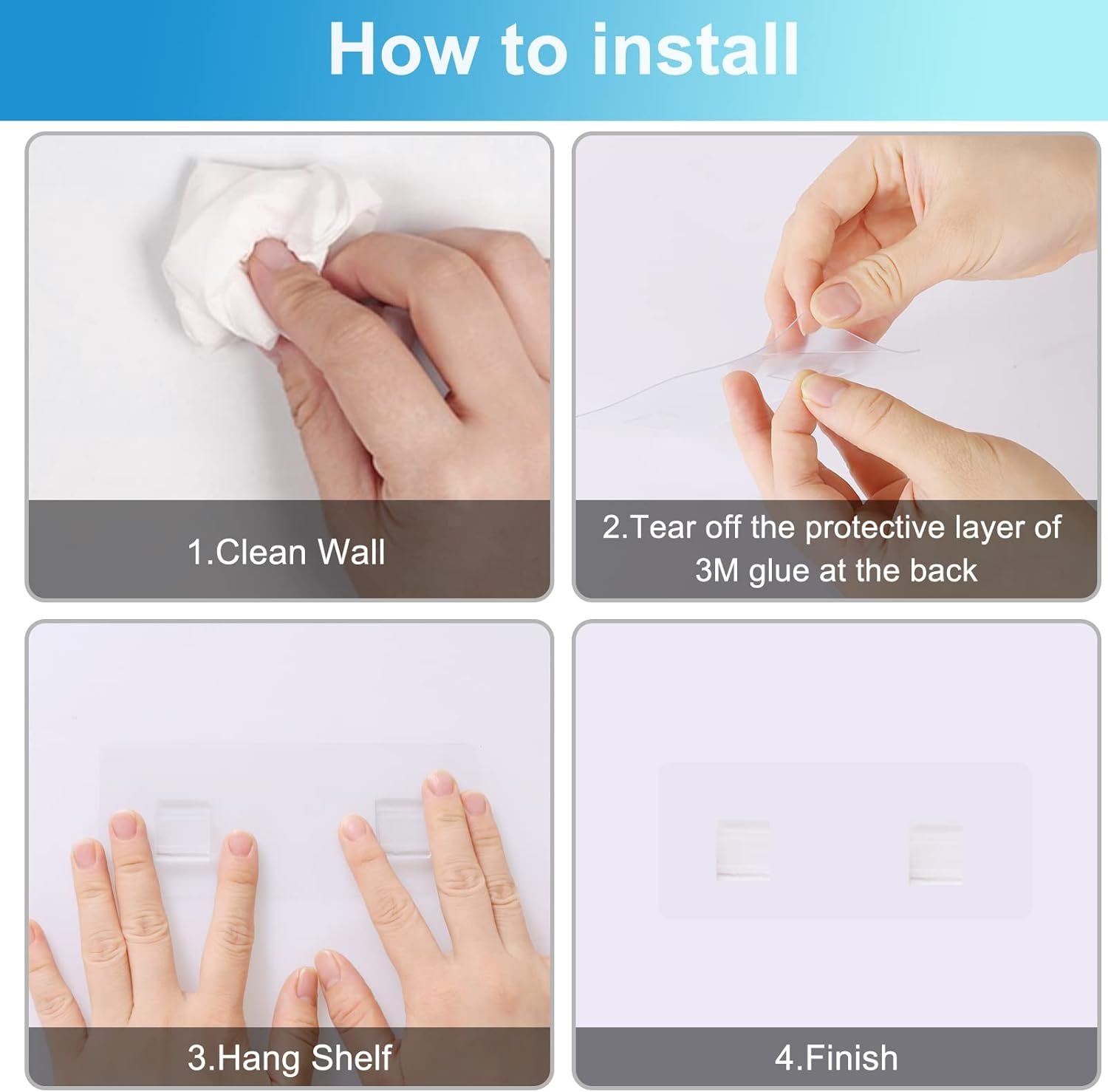 How to install

1.Clean Wall

2.Tear off the protective layer of 3M glue at the back

3.Hang Shelf

4.Finish