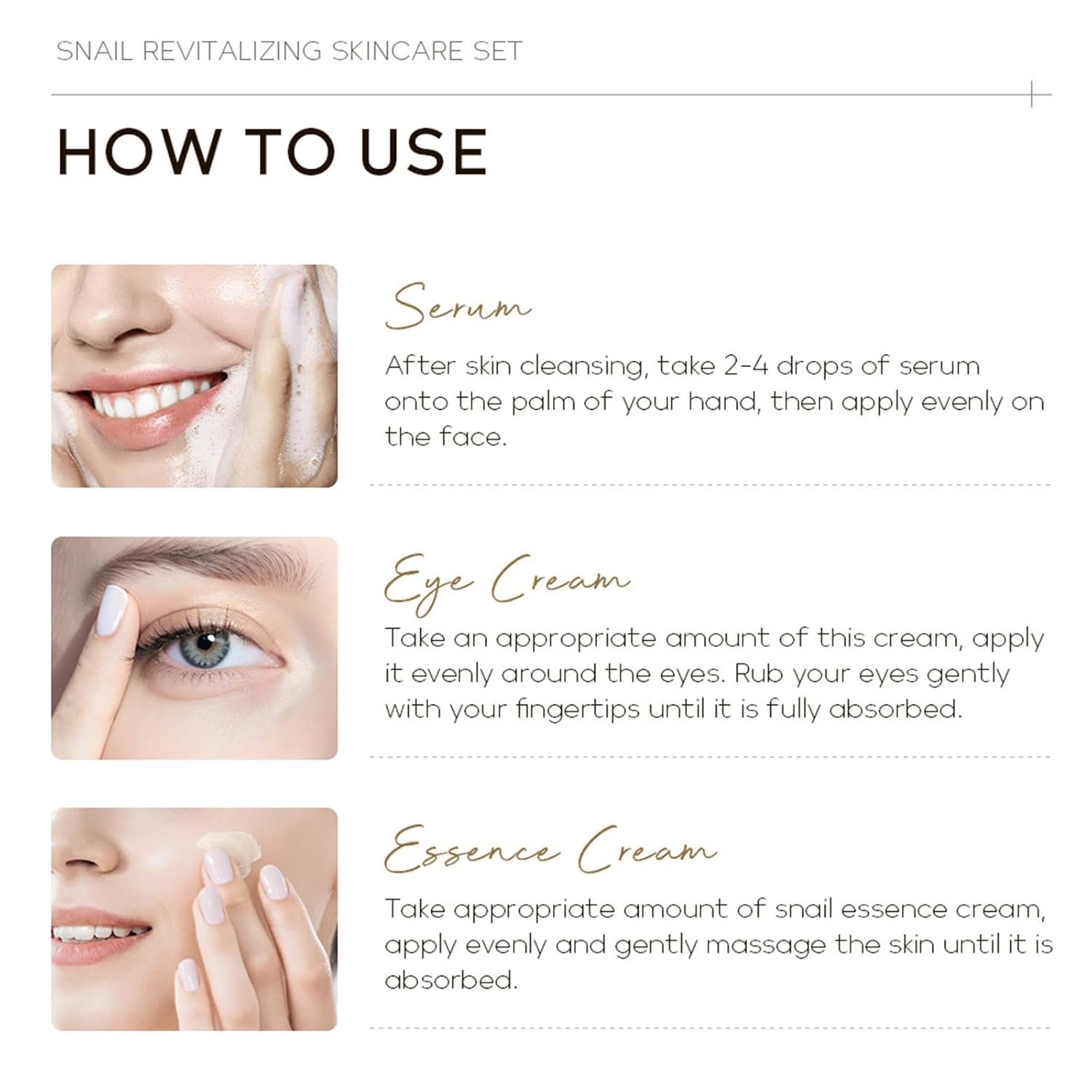 SNAIL REVITALIZING SKINCARE SET

HOW TO USE

Serum

After skin cleansing, take 2-4 drops of serum onto the palm of your hand, then apply evenly on the face.

Eye Cream

Take an appropriate amount of this cream, apply it evenly around the eyes. Rub your eyes gently with your fingertips until it is fully absorbed.

Essence Cream

Take appropriate amount of snail essence cream, apply evenly and gently massage the skin until it is absorbed.