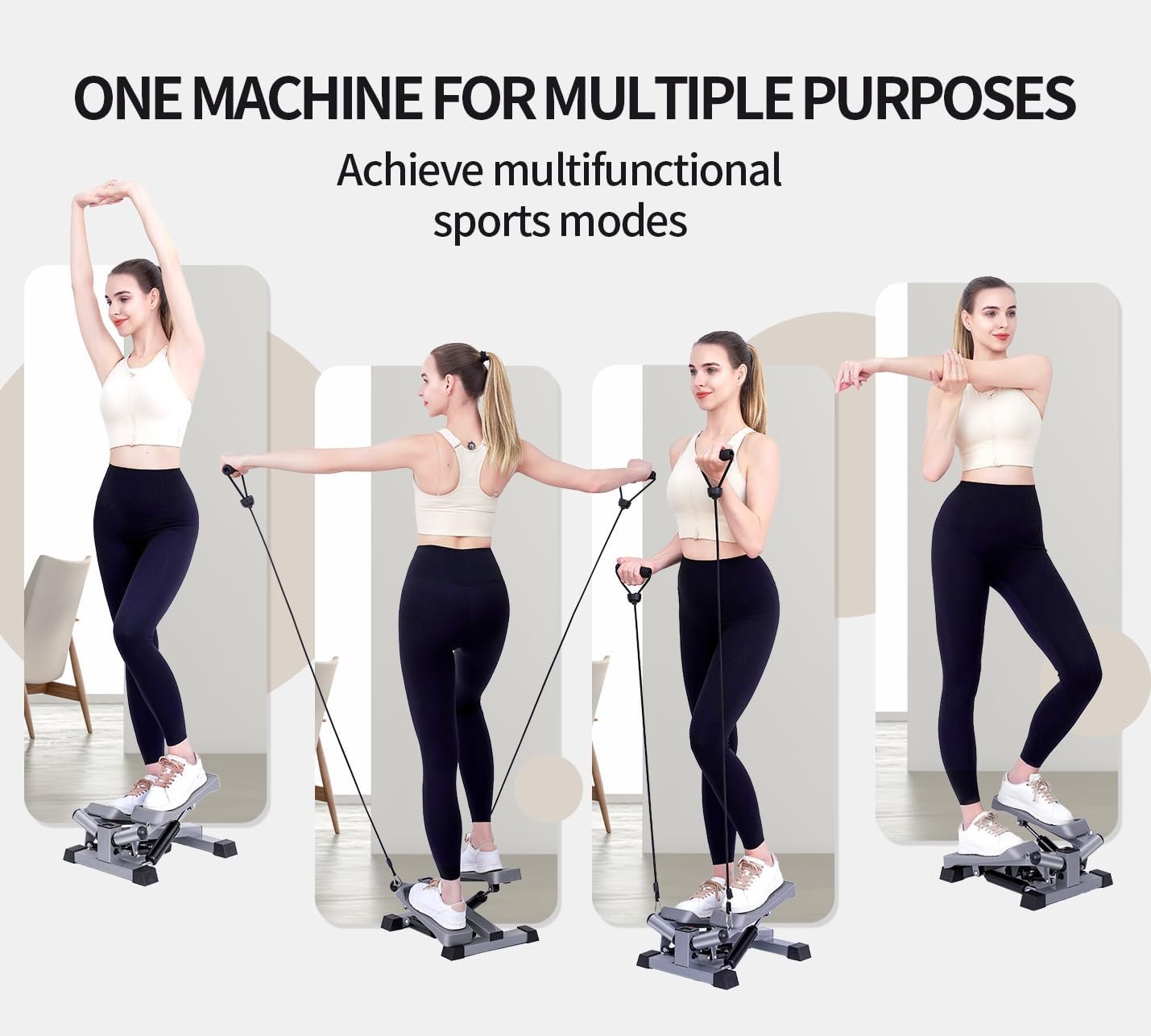 ONE MACHINE FOR MULTIPLE PURPOSES

Achieve multifunctional sports modes