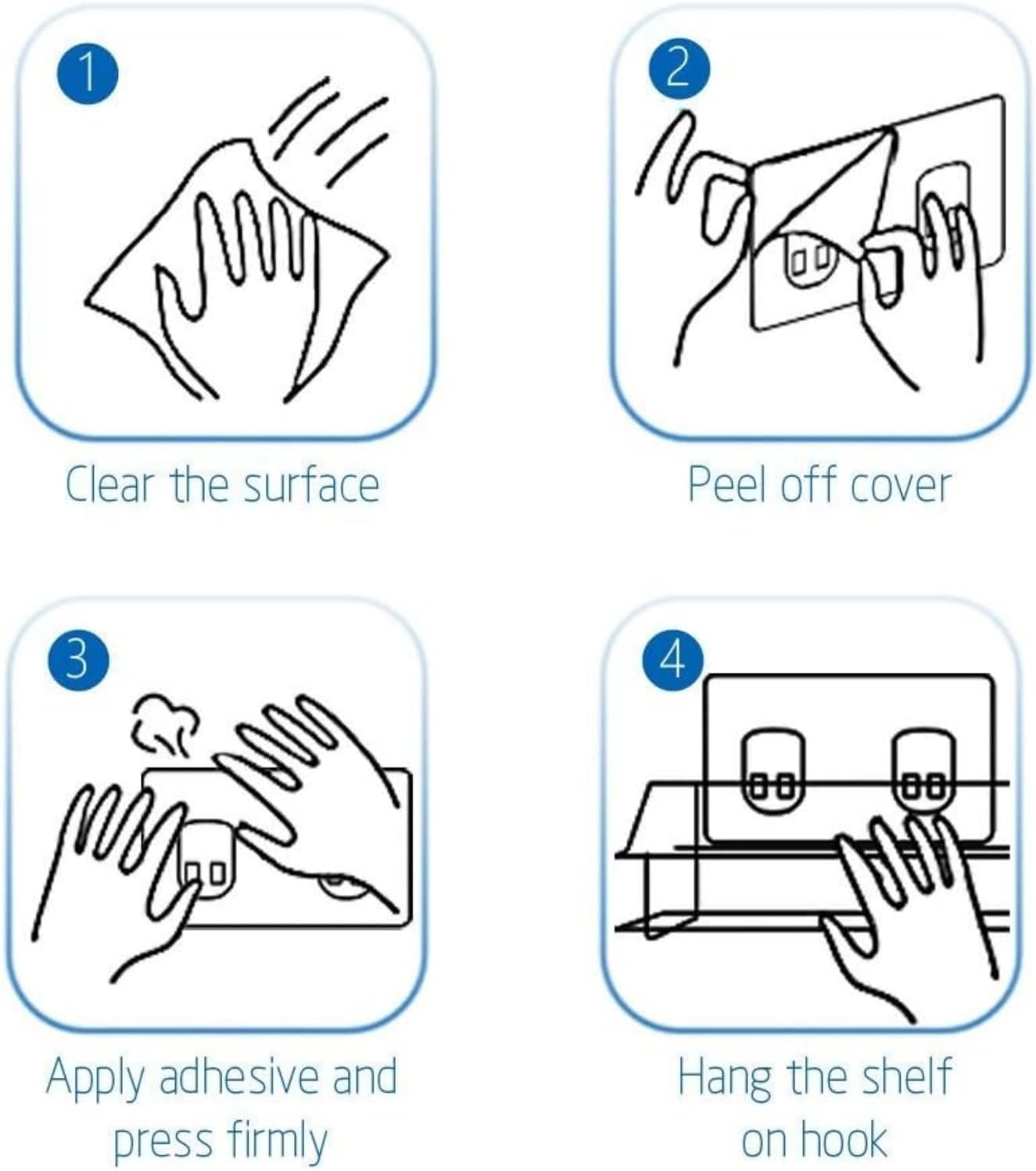 1

Clear the surface

2

Peel off cover

3

Apply adhesive and press firmly

4

Hang the shelf on hook