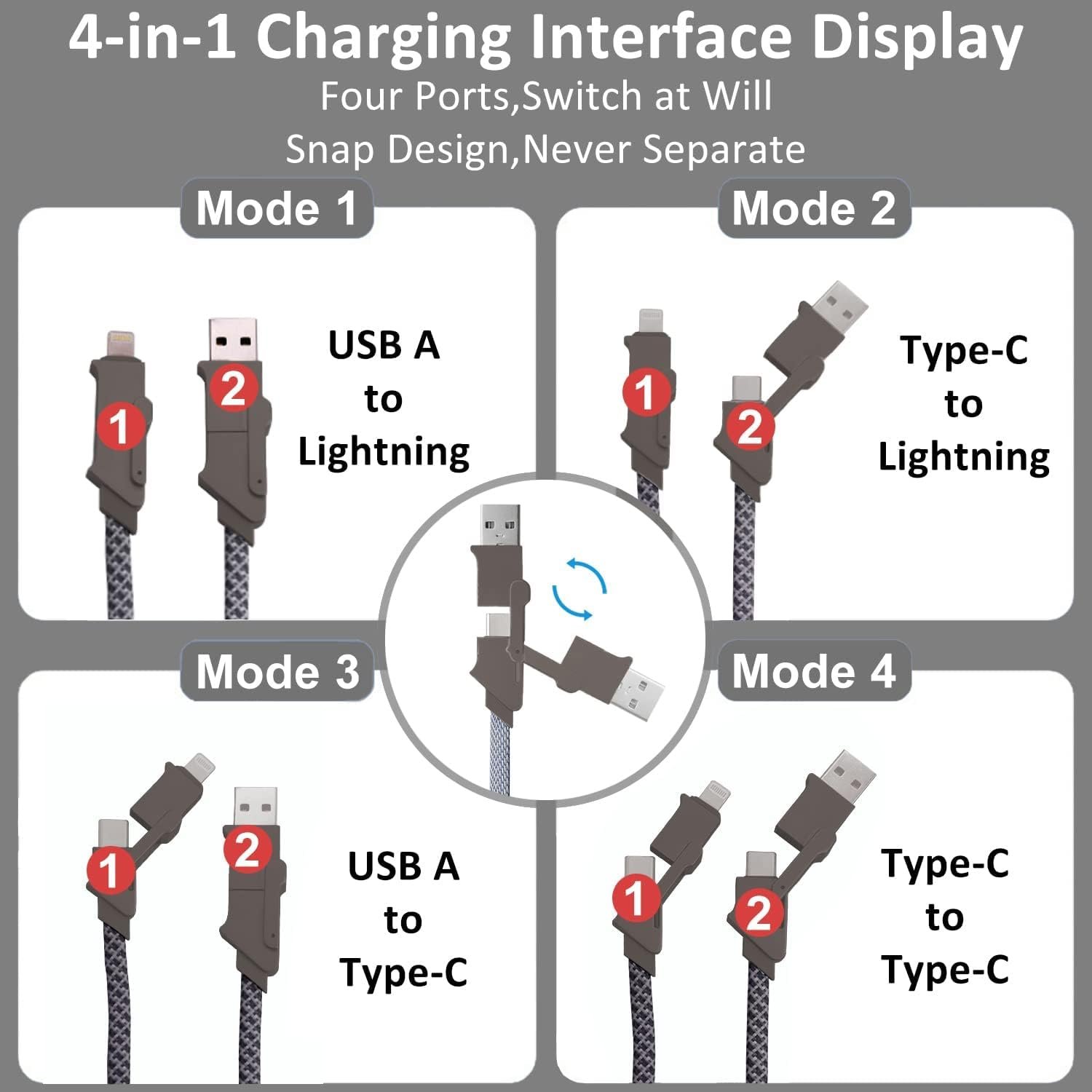 4-in-1 Charging Interface Display
Four Ports,Switch at Will
Snap Design,Never Separate

Mode 1

1 2

USB A
to
Lightning

Mode 2

1 2

Type-C
to
Lightning

Mode 3

1 2

USB A
to
Type-C

Mode 4

1 2

Type-C
to
Type-C