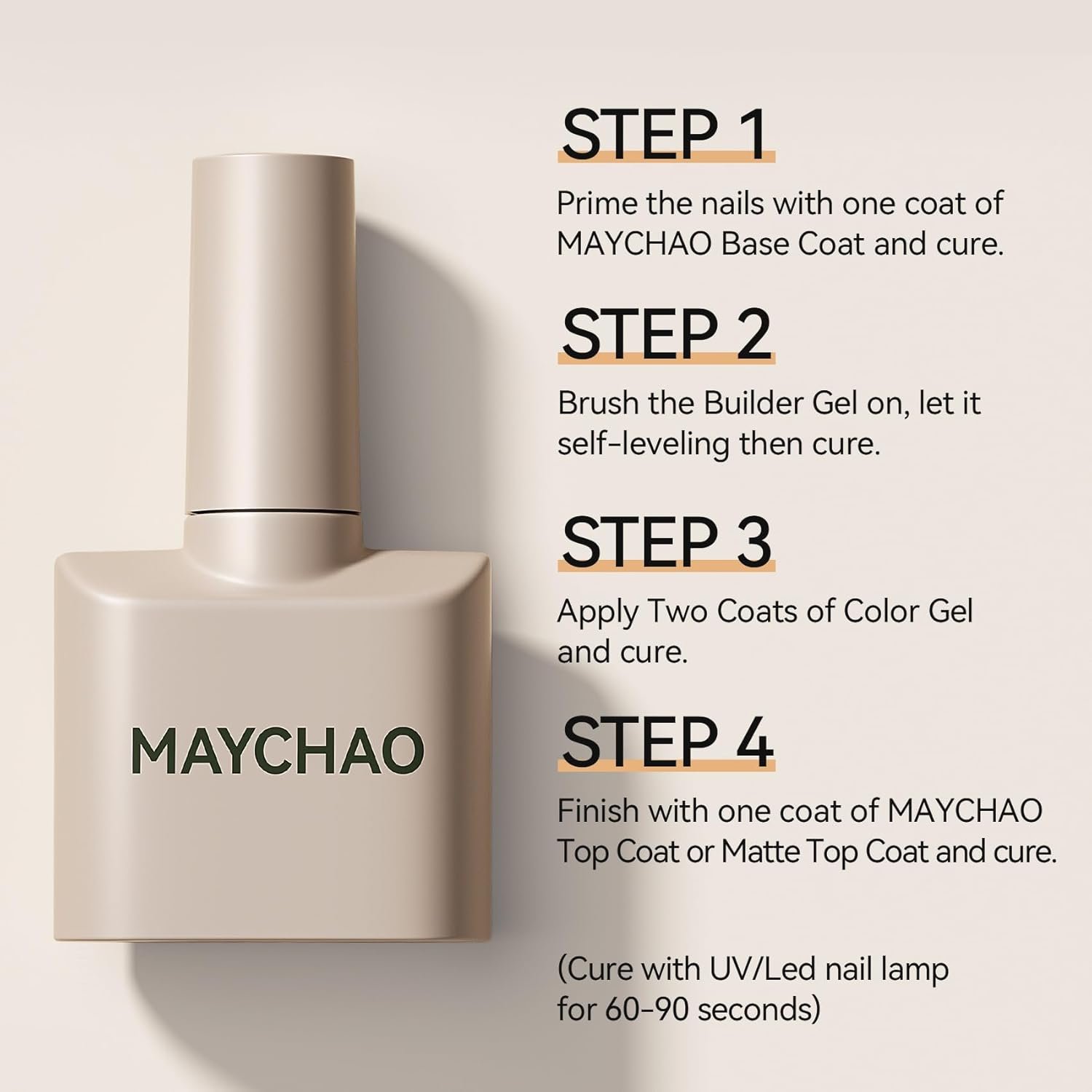 MAYCHAO

STEP 1

Prime the nails with one coat of MAYCHAO Base Coat and cure.

STEP 2

Brush the Builder Gel on, let it self-leveling then cure.

STEP 3

Apply Two Coats of Color Gel and cure.

STEP 4

Finish with one coat of MAYCHAO Top Coat or Matte Top Coat and cure.

(Cure with UV/Led nail lamp for 60-90 seconds)