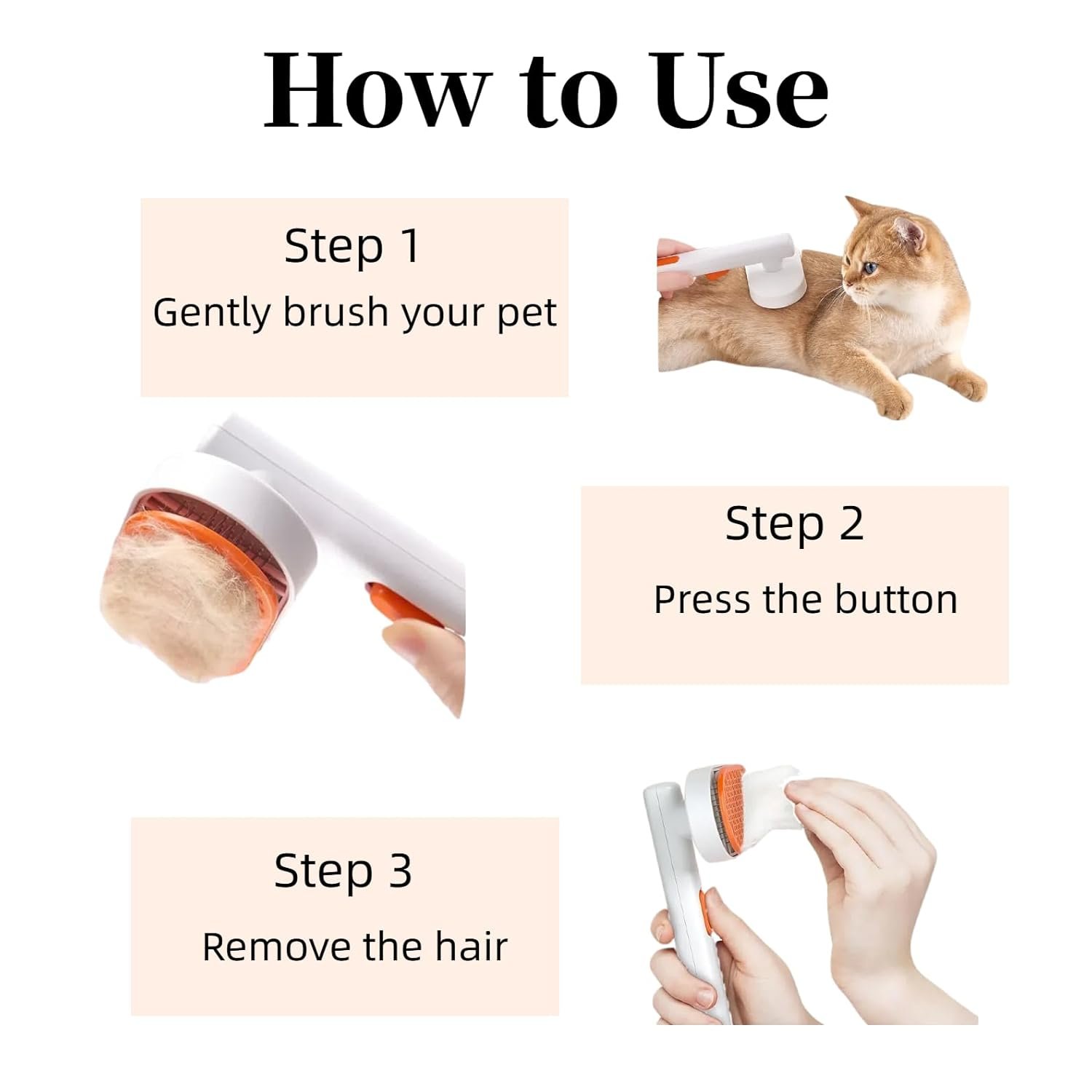 How to Use

Step 1
Gently brush your pet

Step 2
Press the button

Step 3
Remove the hair