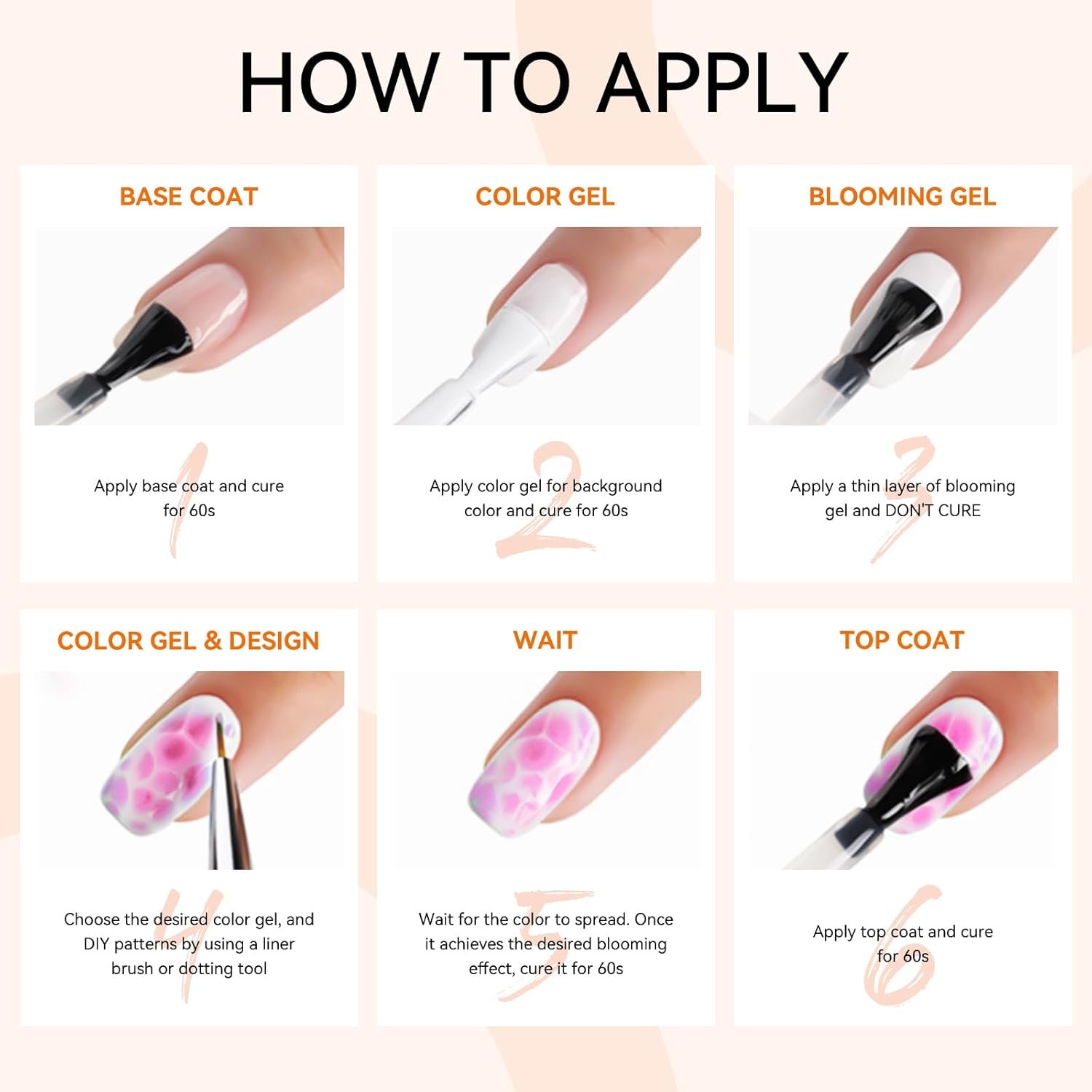 HOW TO APPLY

BASE COAT

1

Apply base coat and cure for 60s

COLOR GEL

2

Apply color gel for background color and cure for 60s

BLOOMING GEL

3

Apply a thin layer of blooming gel and DON'T CURE

COLOR GEL & DESIGN

4

Choose the desired color gel, and DIY patterns by using a liner brush or dotting tool

WAIT

5

Wait for the color to spread. Once it achieves the desired blooming effect, cure it for 60s

TOP COAT

6

Apply top coat and cure for 60s