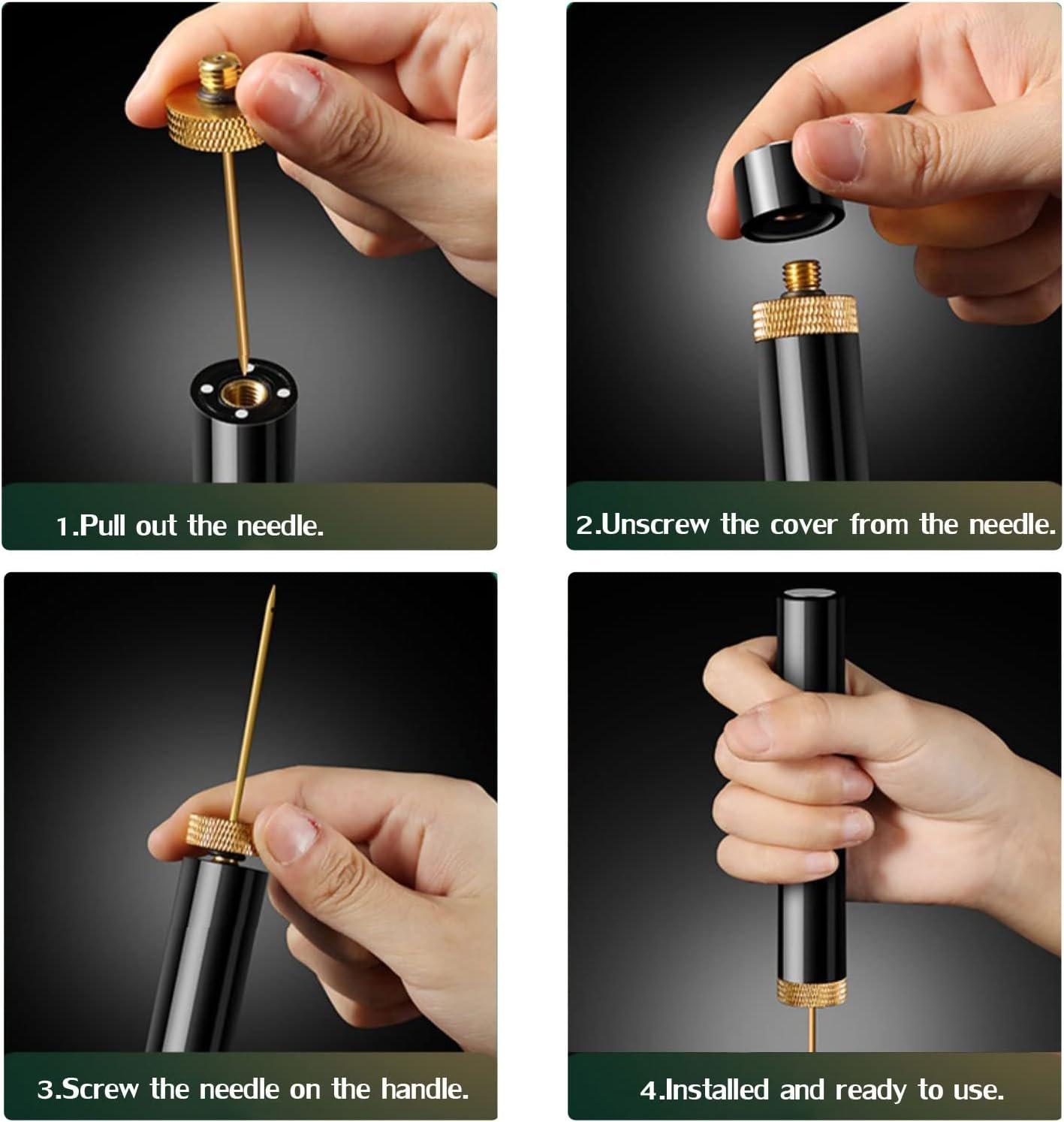 1.Pull out the needle.

2.Unscrew the cover from the needle.

3.Screw the needle on the handle.

4.Installed and ready to use.