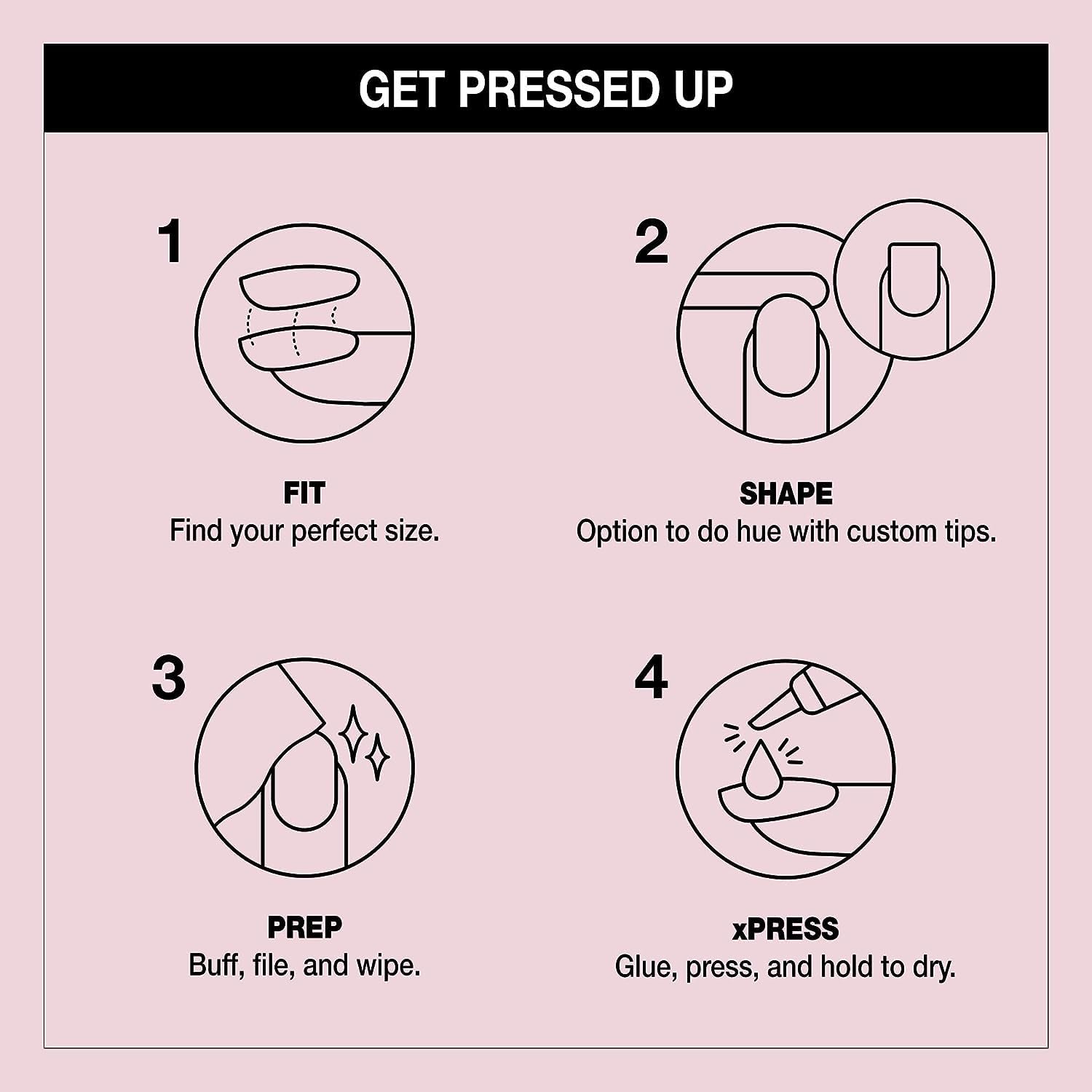 GET PRESSED UP

1

FIT
Find your perfect size.

2

SHAPE
Option to do hue with custom tips.

3

PREP
Buff, file, and wipe.

4

xPRESS
Glue, press, and hold to dry.