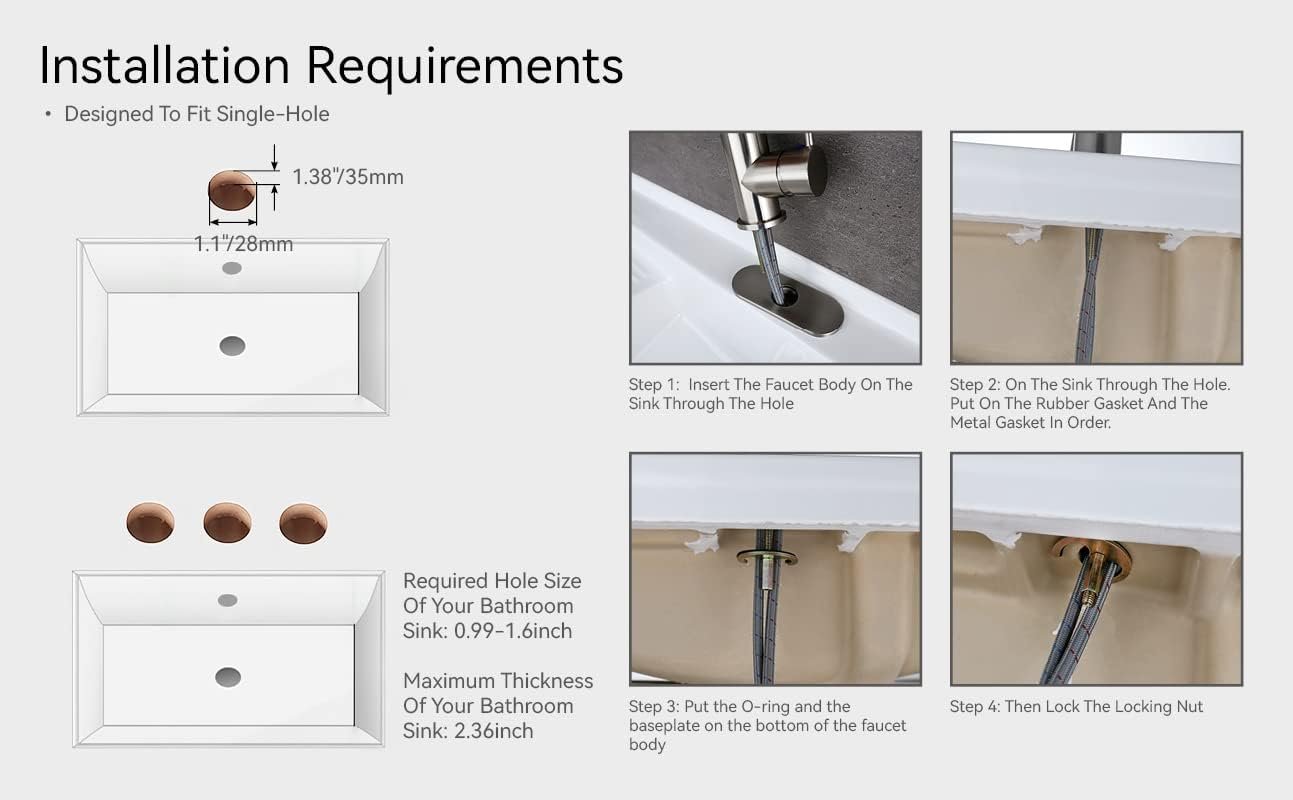 Installation Requirements

• Designed To Fit Single-Hole

1.38"/35mm

1.1"/28mm

Required Hole Size Of Your Bathroom Sink: 0.99-1.6inch

Maximum Thickness Of Your Bathroom Sink: 2.36inch

Step 1: Insert The Faucet Body On The Sink Through The Hole

Step 2: On The Sink Through The Hole. Put On The Rubber Gasket And The Metal Gasket In Order.

Step 3: Put the O-ring and the baseplate on the bottom of the faucet body

Step 4: Then Lock The Locking Nut