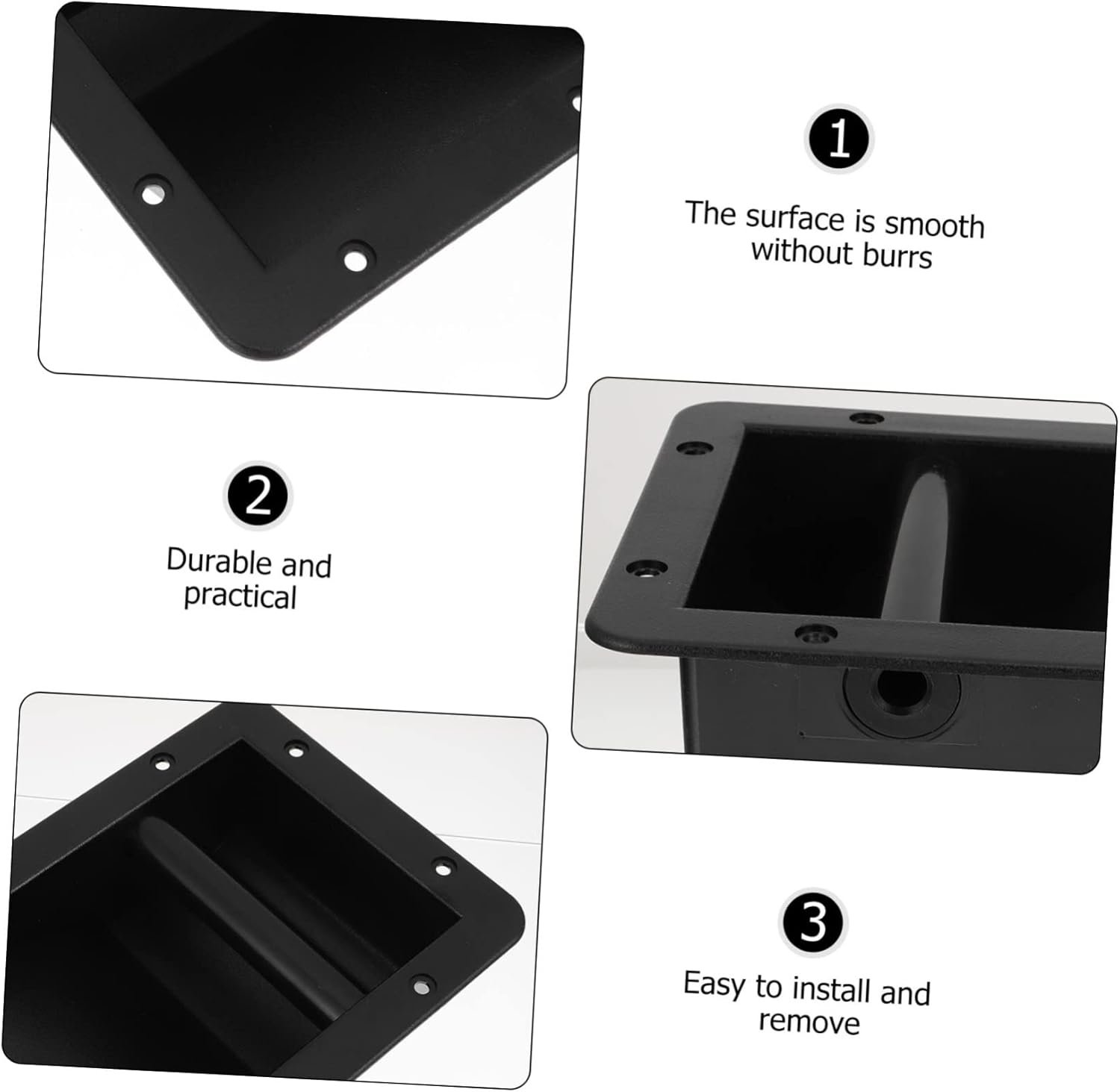 1

The surface is smooth without burrs

2

Durable and practical

3

Easy to install and remove