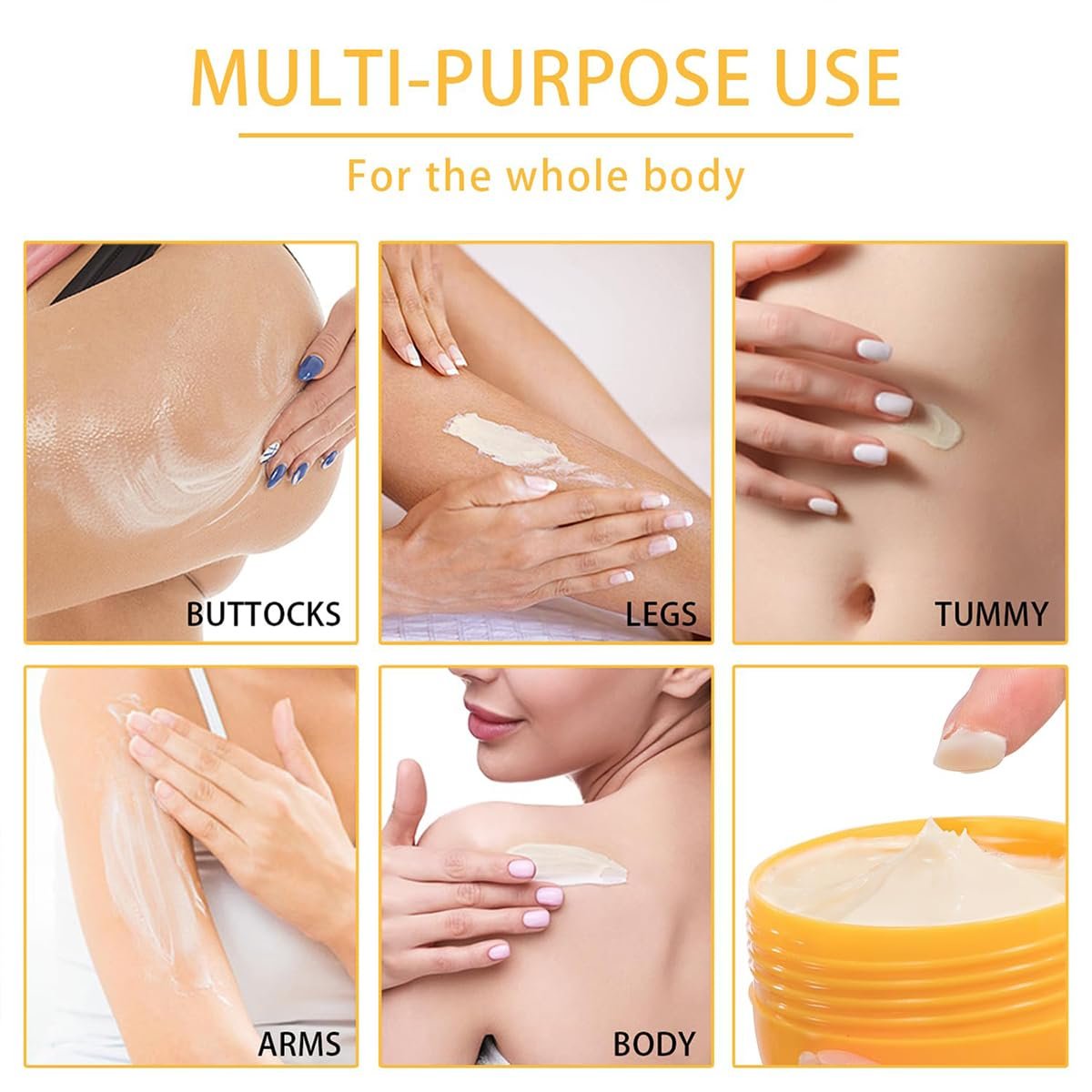 MULTI-PURPOSE USE

For the whole body

BUTTOCKS

LEGS

TUMMY

ARMS

BODY