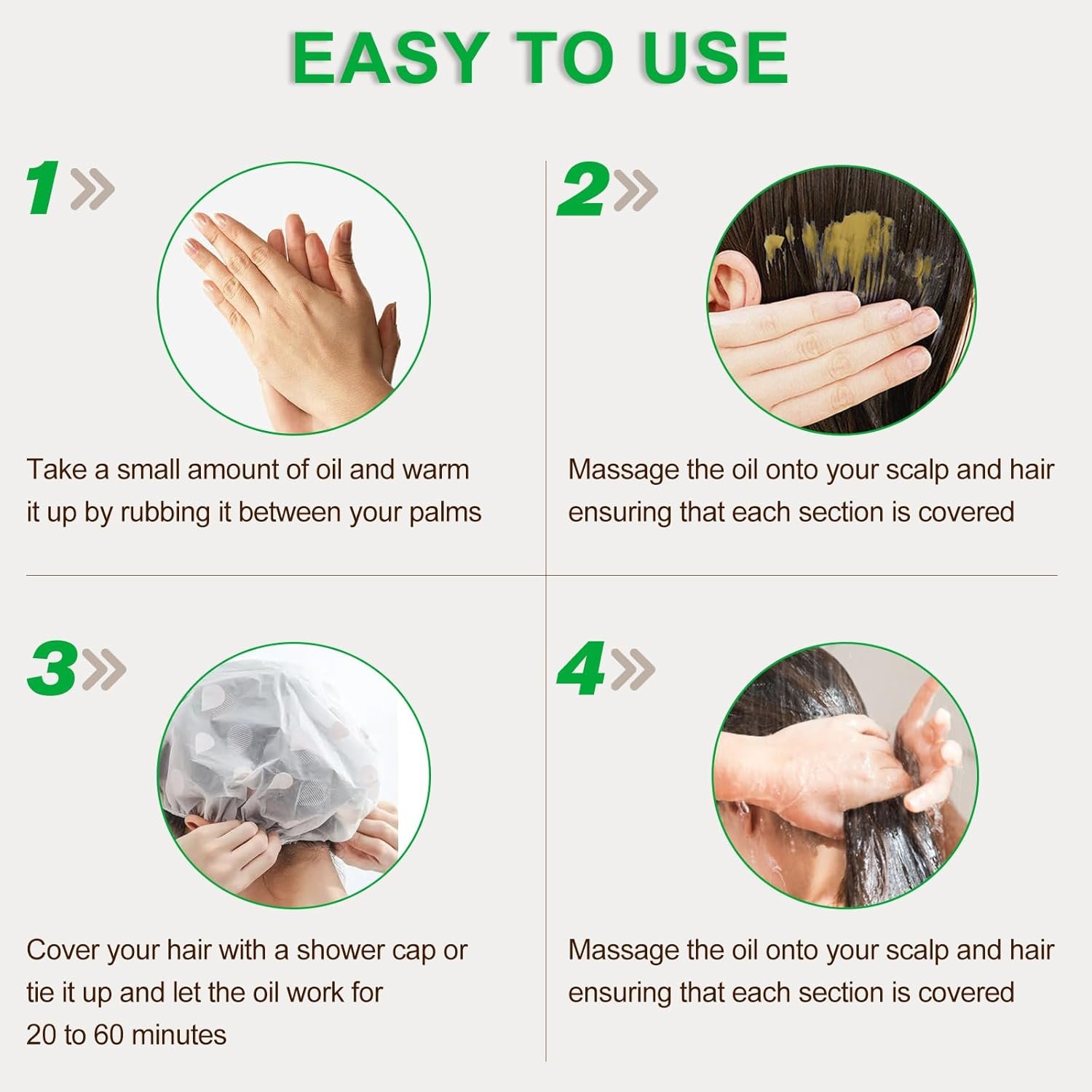 EASY TO USE

1»

Take a small amount of oil and warm it up by rubbing it between your palms

2»

Massage the oil onto your scalp and hair ensuring that each section is covered

3»

Cover your hair with a shower cap or tie it up and let the oil work for 20 to 60 minutes

4»

Massage the oil onto your scalp and hair ensuring that each section is covered