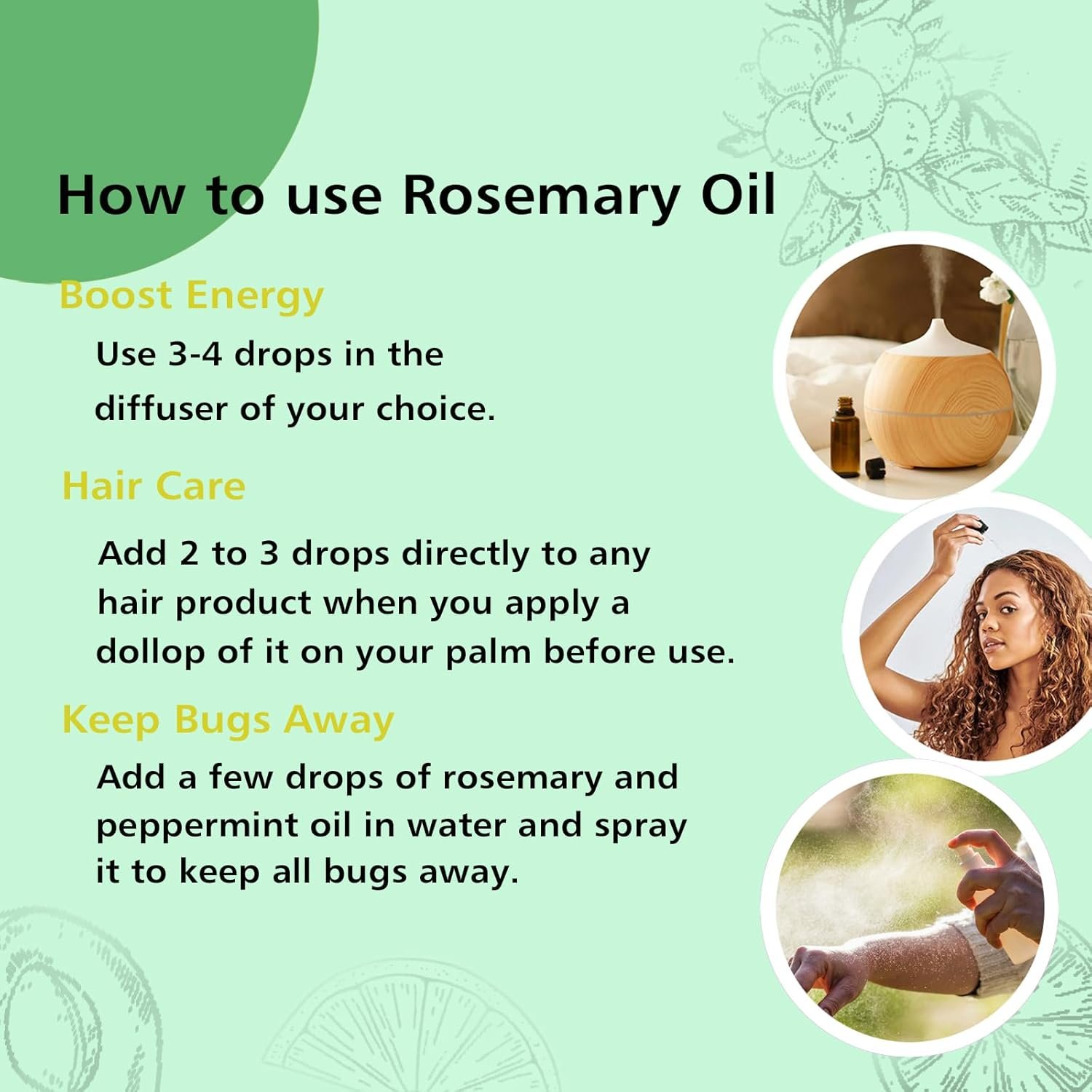 How to use Rosemary Oil

Boost Energy

Use 3-4 drops in the diffuser of your choice.

Hair Care

Add 2 to 3 drops directly to any hair product when you apply a dollop of it on your palm before use.

Keep Bugs Away

Add a few drops of rosemary and peppermint oil in water and spray it to keep all bugs away.