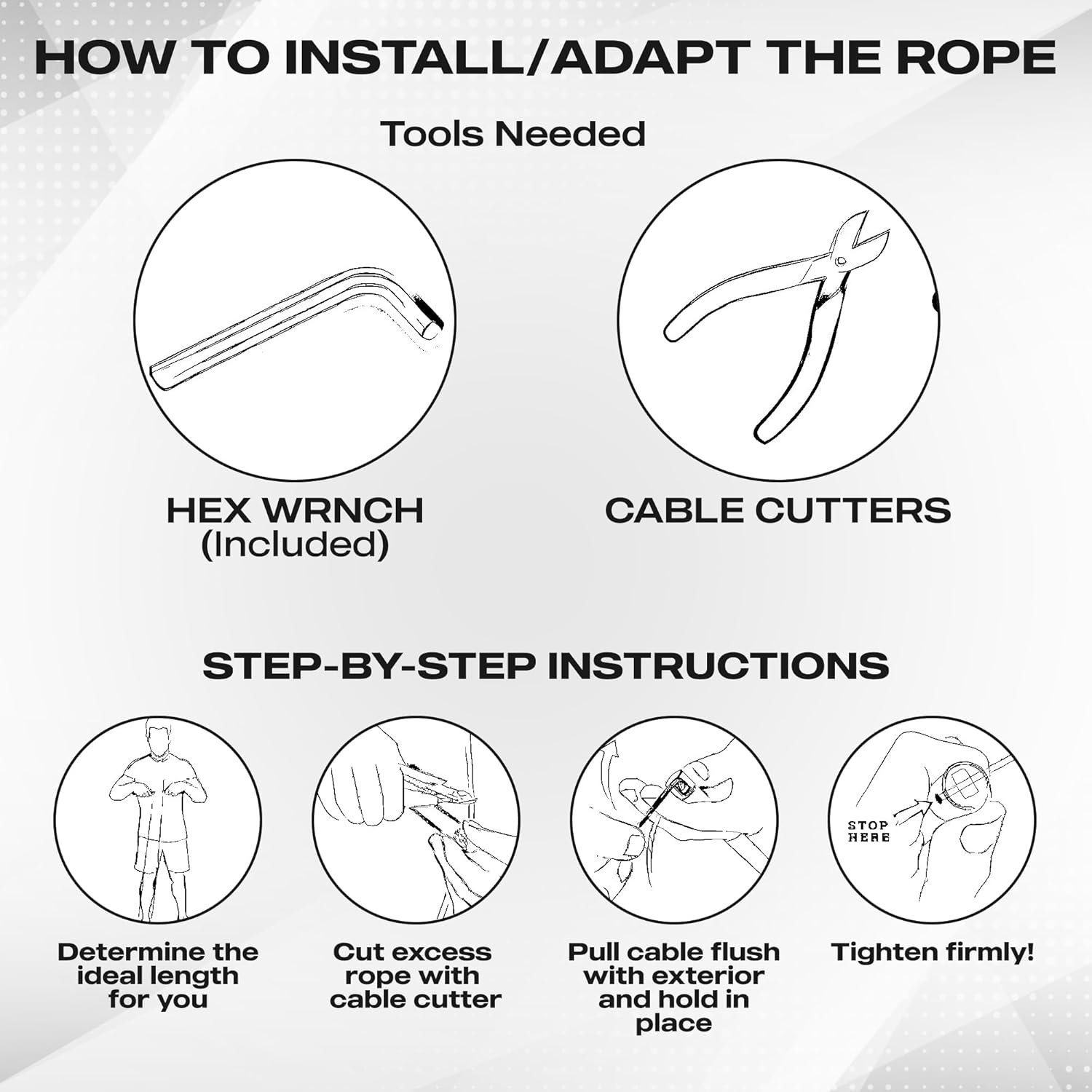 HOW TO INSTALL/ADAPT THE ROPE

Tools Needed

HEX WRNCH
(Included)

CABLE CUTTERS

STEP-BY-STEP INSTRUCTIONS

STOP HERE

Determine the ideal length for you

Cut excess rope with cable cutter

Pull cable flush with exterior and hold in place

Tighten firmly!