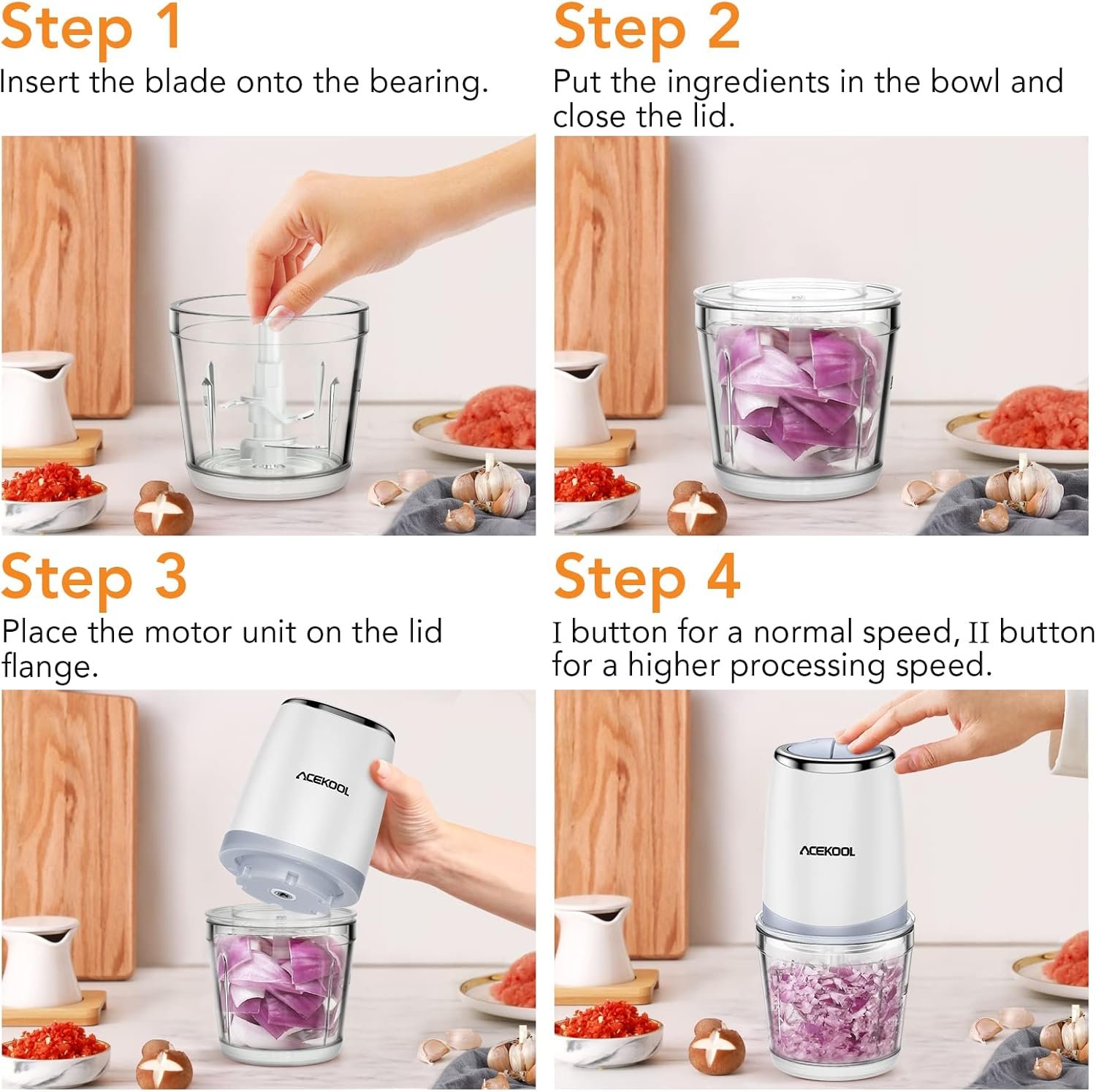 Step 1
Insert the blade onto the bearing.

Step 2
Put the ingredients in the bowl and close the lid.

Step 3
Place the motor unit on the lid flange.

ACEKOOL

Step 4
I button for a normal speed, II button for a higher processing speed.

ACEKOOL