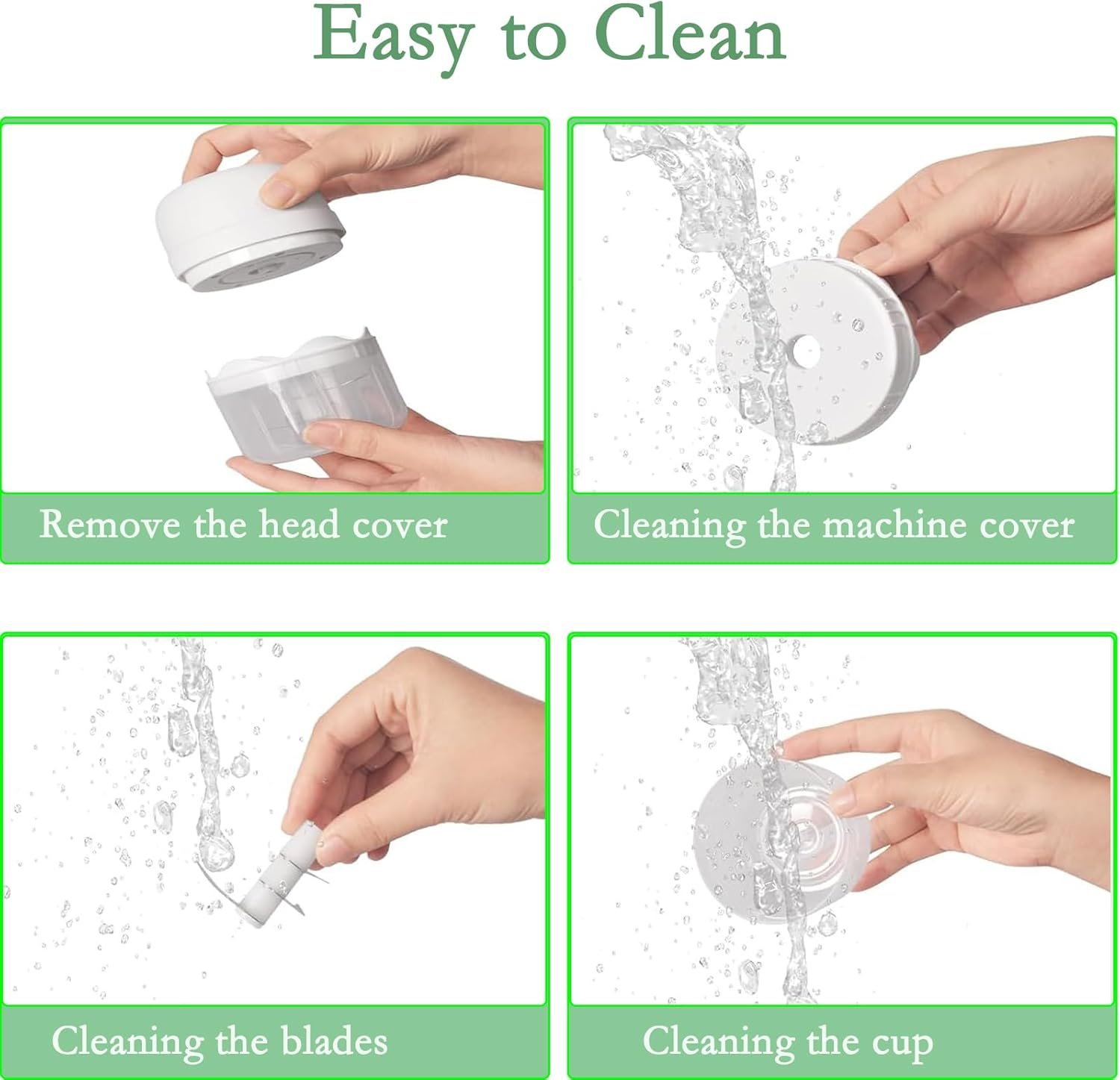 Easy to Clean

Remove the head cover

Cleaning the machine cover

Cleaning the blades

Cleaning the cup