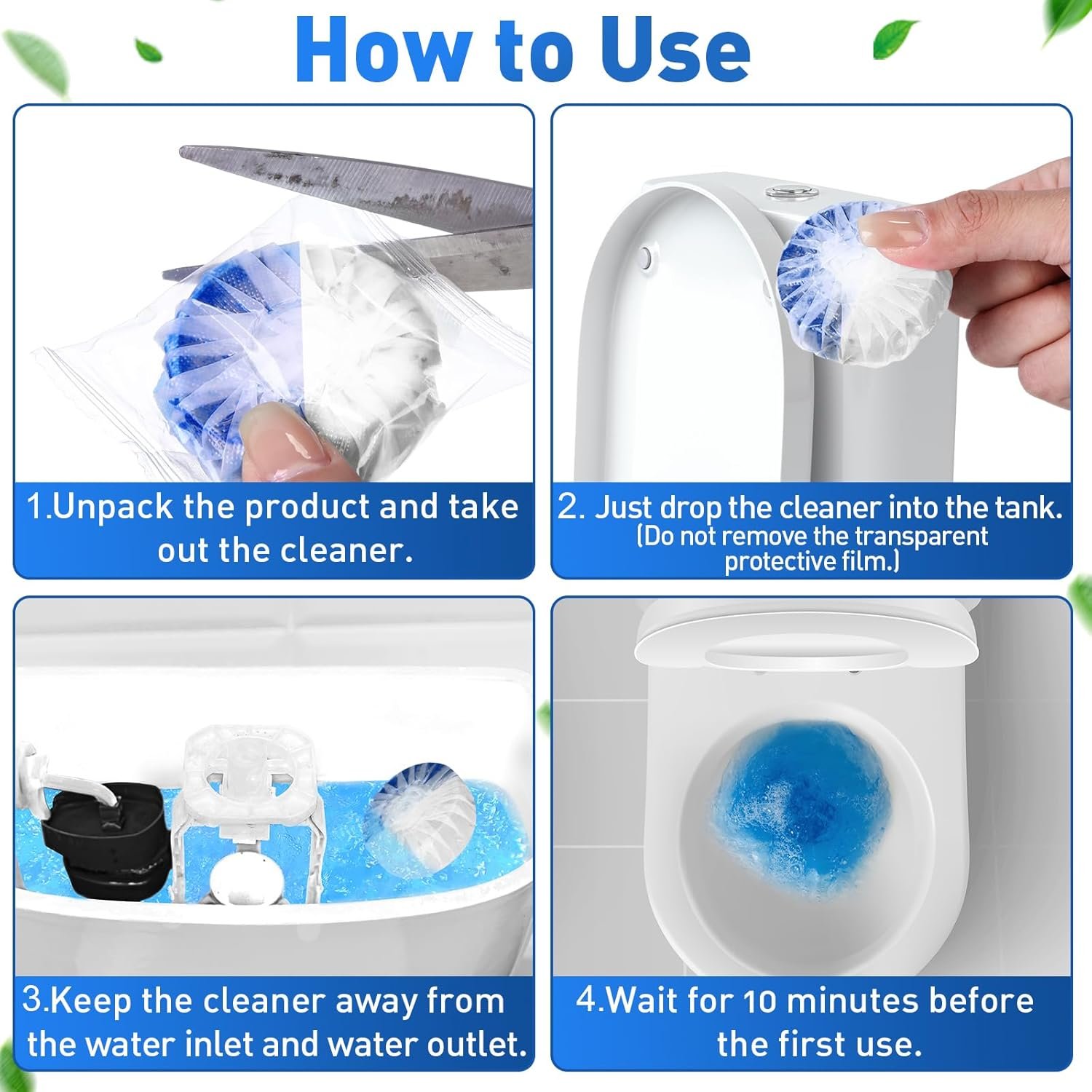 How to Use

1.Unpack the product and take out the cleaner.

2. Just drop the cleaner into the tank. (Do not remove the transparent protective film.)

3.Keep the cleaner away from the water inlet and water outlet.

4.Wait for 10 minutes before the first use.