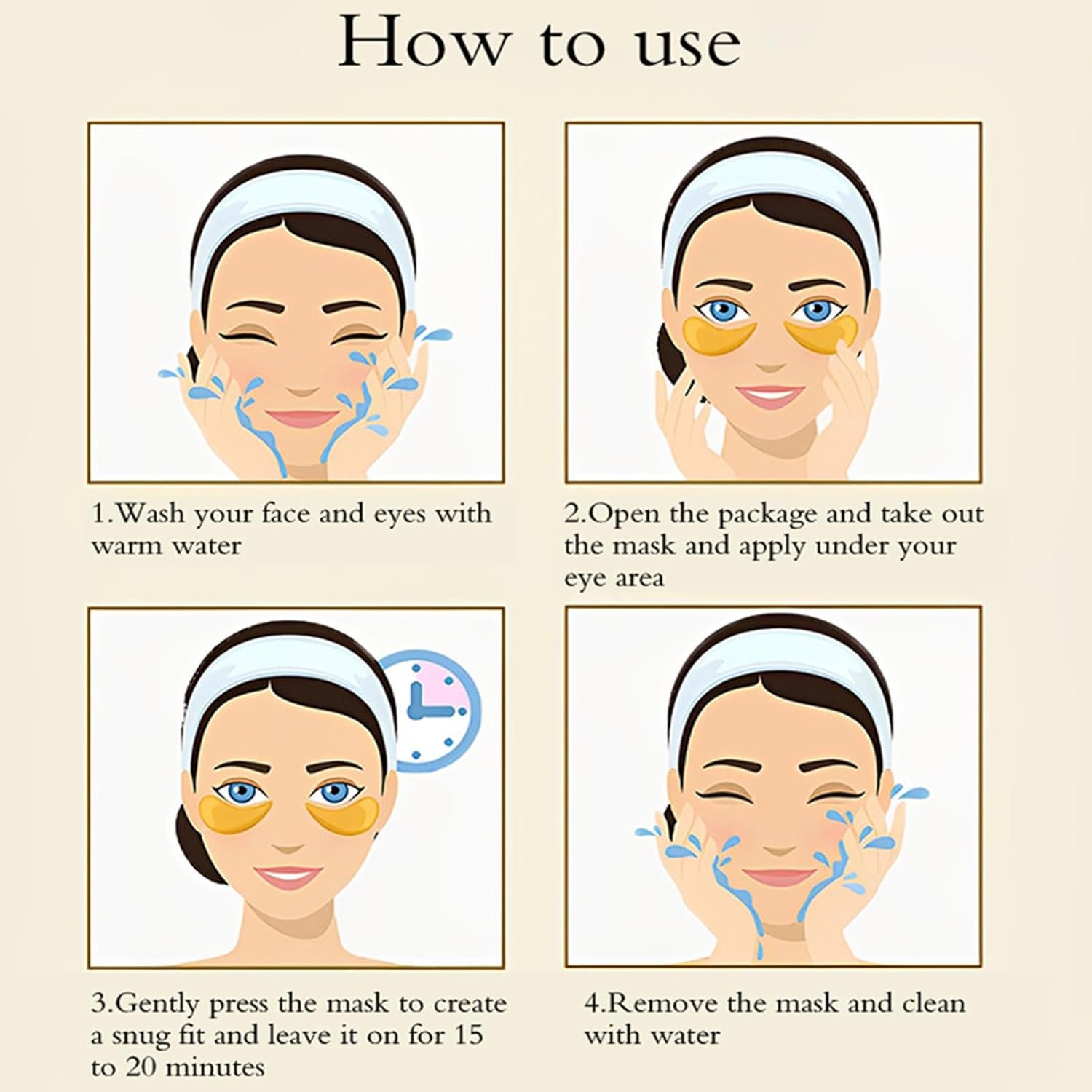 How to use

1.Wash your face and eyes with warm water

2.Open the package and take out the mask and apply under your eye area

3.Gently press the mask to create a snug fit and leave it on for 15 to 20 minutes

4.Remove the mask and clean with water