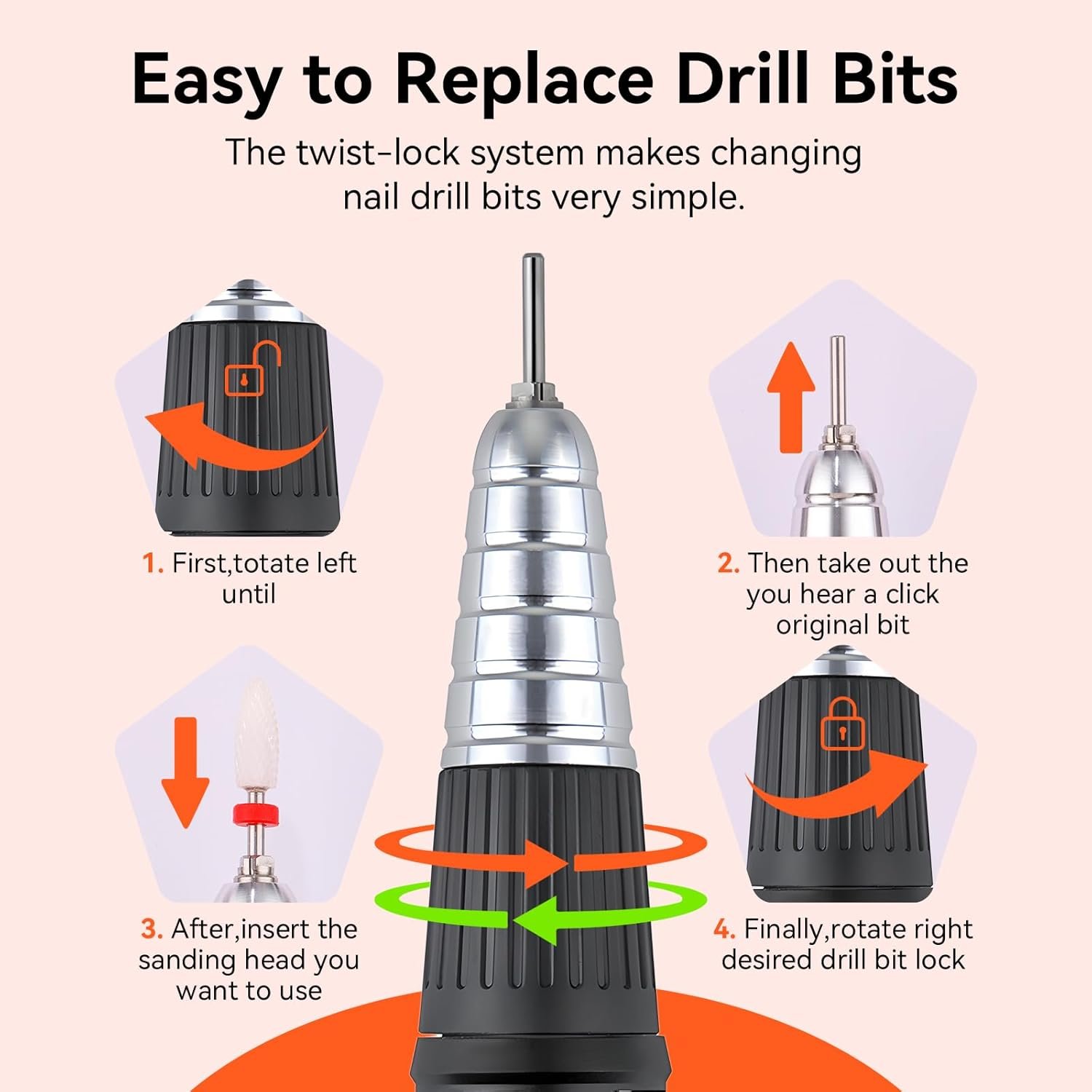 Easy to Replace Drill Bits

The twist-lock system makes changing nail drill bits very simple.

1. First,totate left until

2. Then take out the you hear a click original bit

3. After,insert the sanding head you want to use

4. Finally,rotate right desired drill bit lock