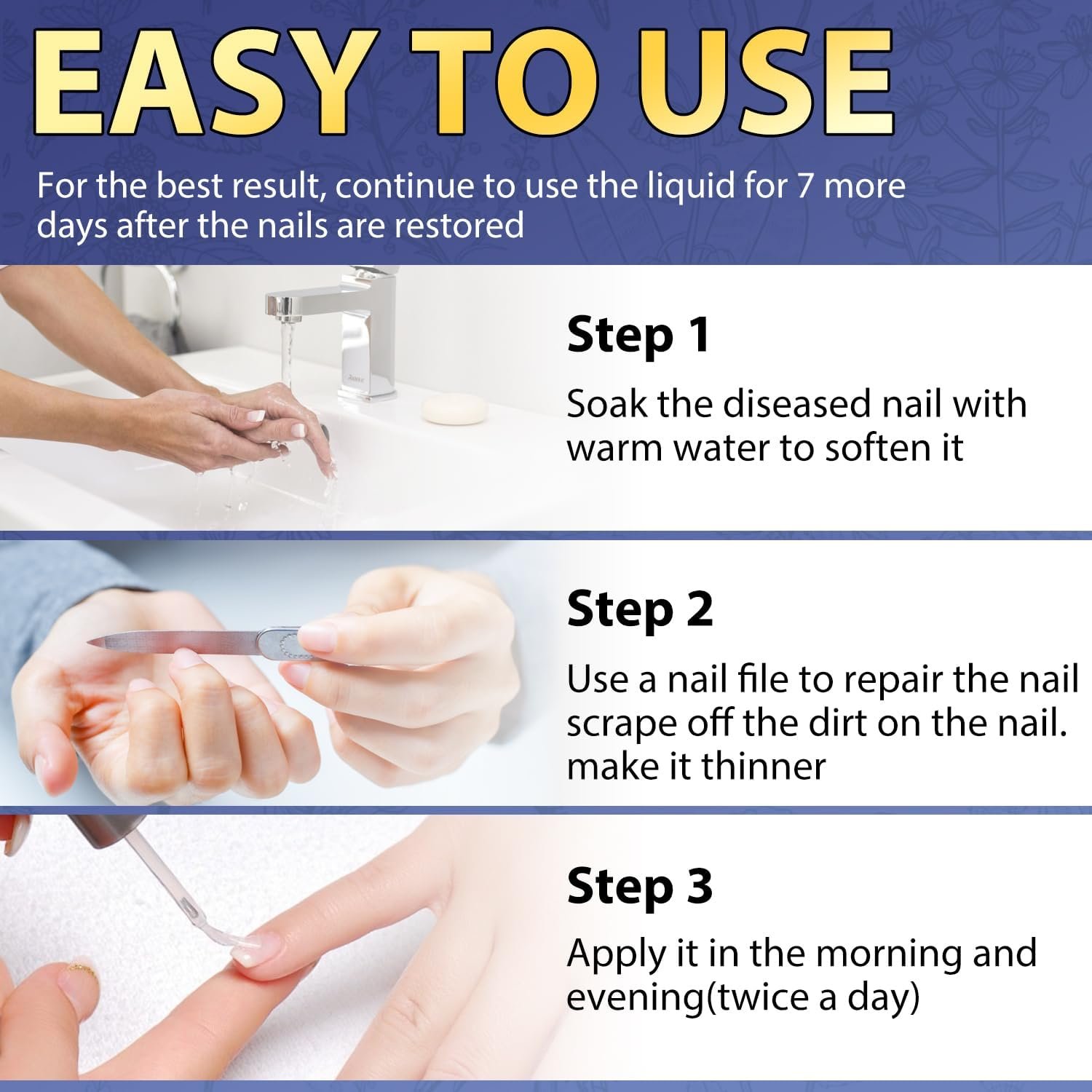 EASY TO USE

For the best result, continue to use the liquid for 7 more days after the nails are restored

Step 1

Soak the diseased nail with warm water to soften it

Step 2

Use a nail file to repair the nail scrape off the dirt on the nail. make it thinner

Step 3

Apply it in the morning and evening(twice a day)