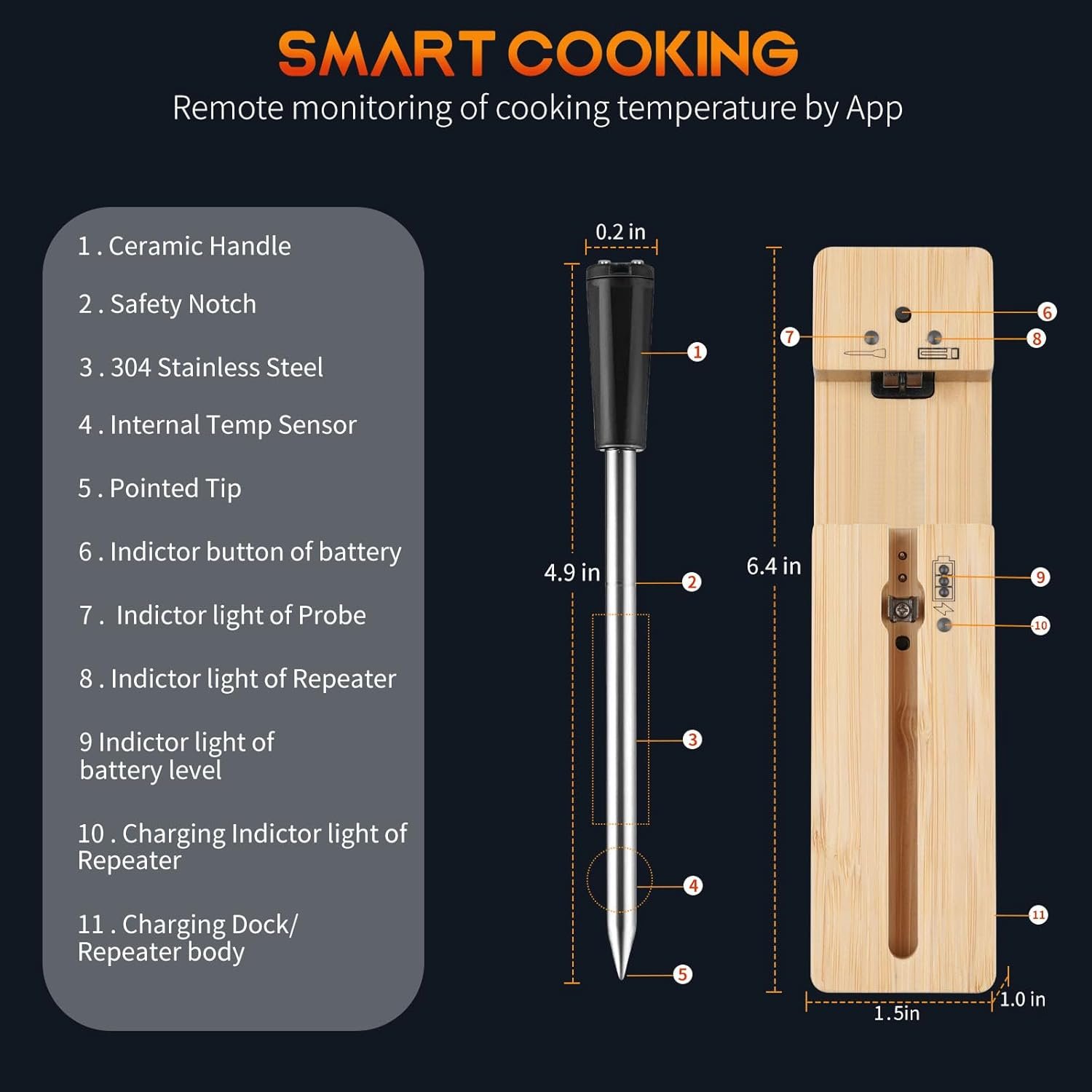 SMART COOKING
Remote monitoring of cooking temperature by App

1 . Ceramic Handle

2 . Safety Notch

3 . 304 Stainless Steel

4 . Internal Temp Sensor

5 . Pointed Tip

6 . Indictor button of battery

7 . Indictor light of Probe

8 . Indictor light of Repeater

9 Indictor light of battery level

10 . Charging Indictor light of Repeater

11 . Charging Dock/ Repeater body

0.2 in
1
4.9 in
2
3
4
5
6.4 in
6
7
8
9
10
11
1.5in
1.0 in