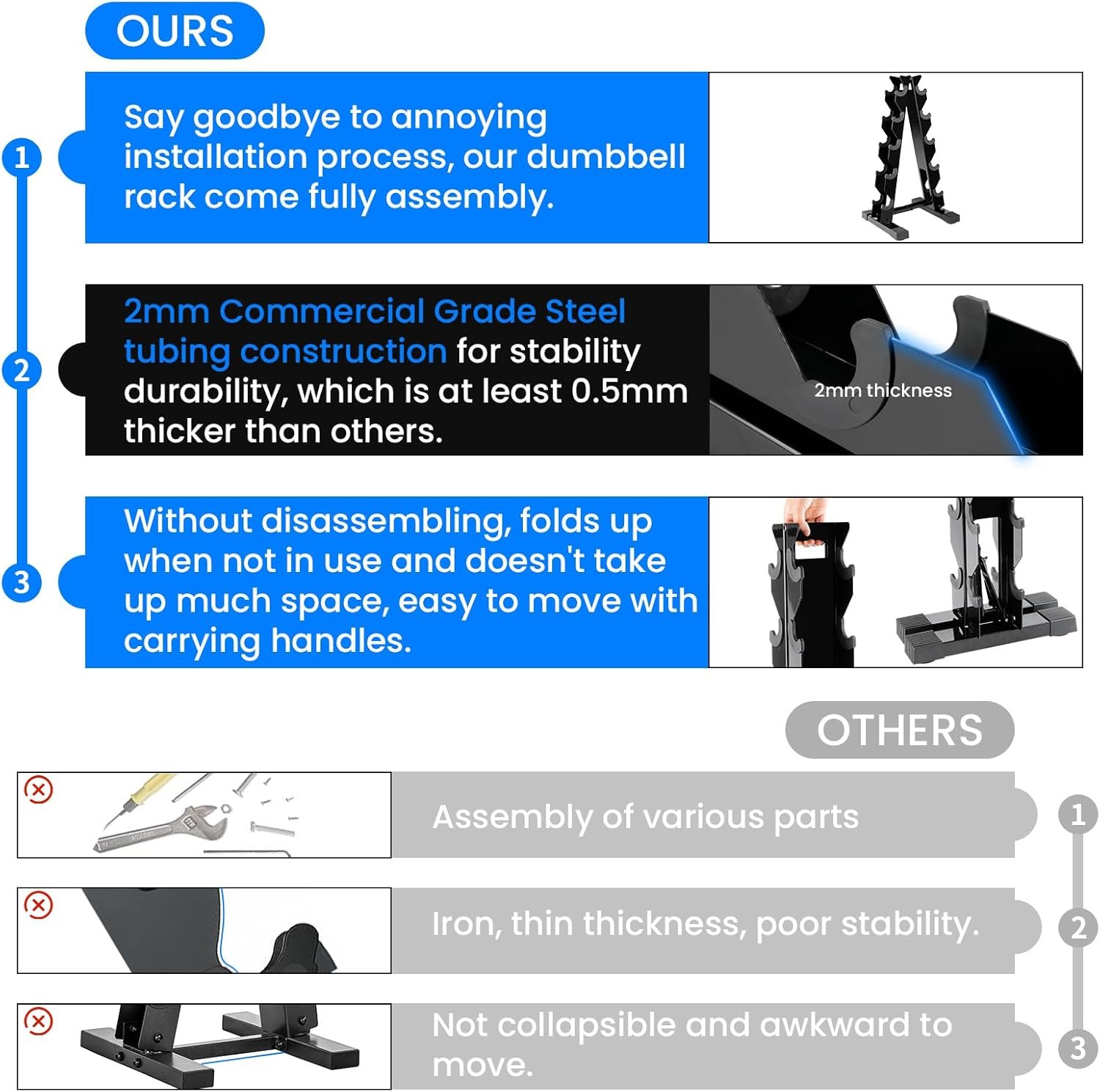 OURS

1

Say goodbye to annoying installation process, our dumbbell rack come fully assembly.

2

2mm Commercial Grade Steel tubing construction for stability durability, which is at least 0.5mm thicker than others.

2mm thickness

3

Without disassembling, folds up when not in use and doesn't take up much space, easy to move with carrying handles.

OTHERS

Assembly of various parts

1

Iron, thin thickness, poor stability.

2

Not collapsible and awkward to move.

3