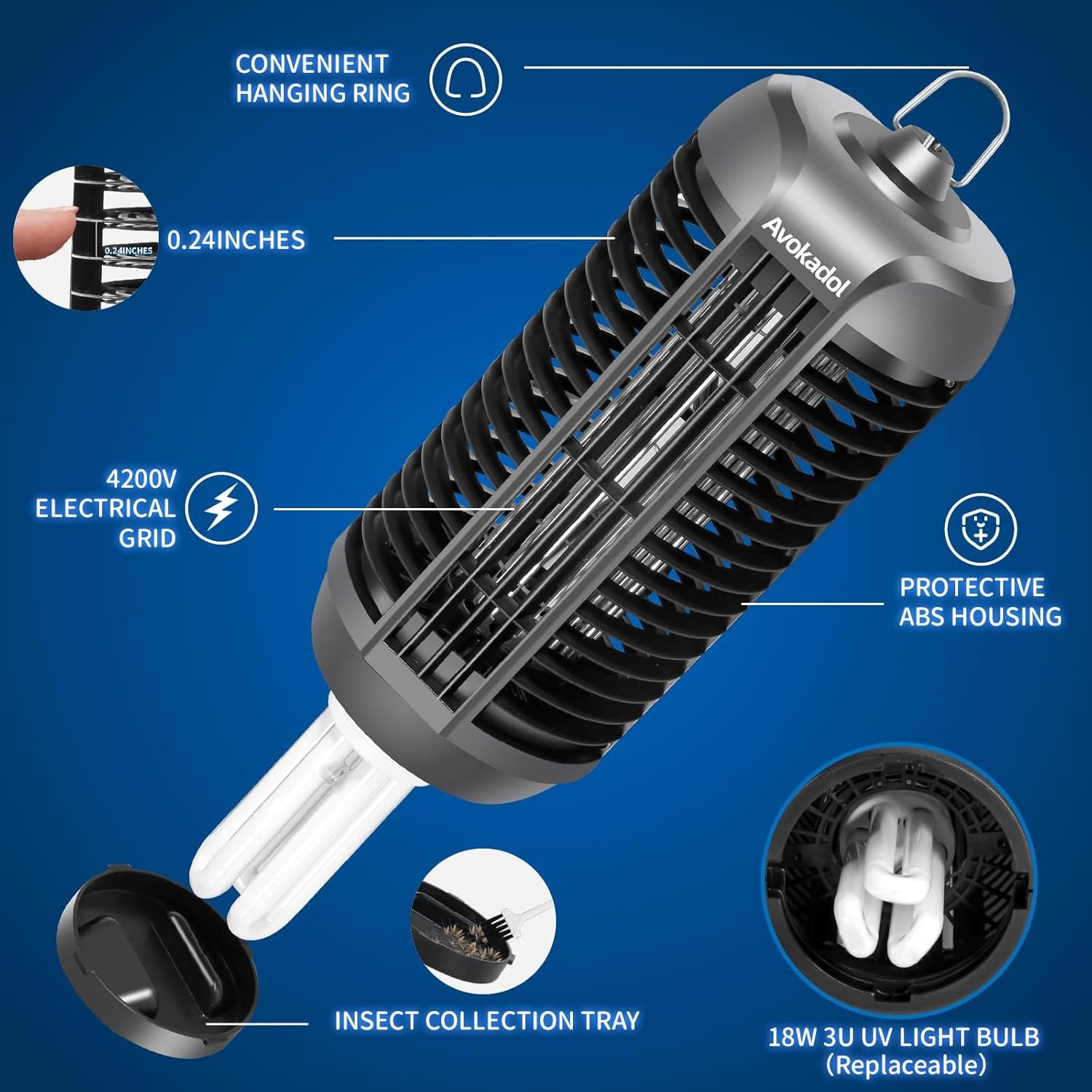 CONVENIENT HANGING RING

0.24INCHES

0.24INCHES

Avokadol

4200V ELECTRICAL GRID

PROTECTIVE ABS HOUSING

INSECT COLLECTION TRAY

18W 3U UV LIGHT BULB (Replaceable)