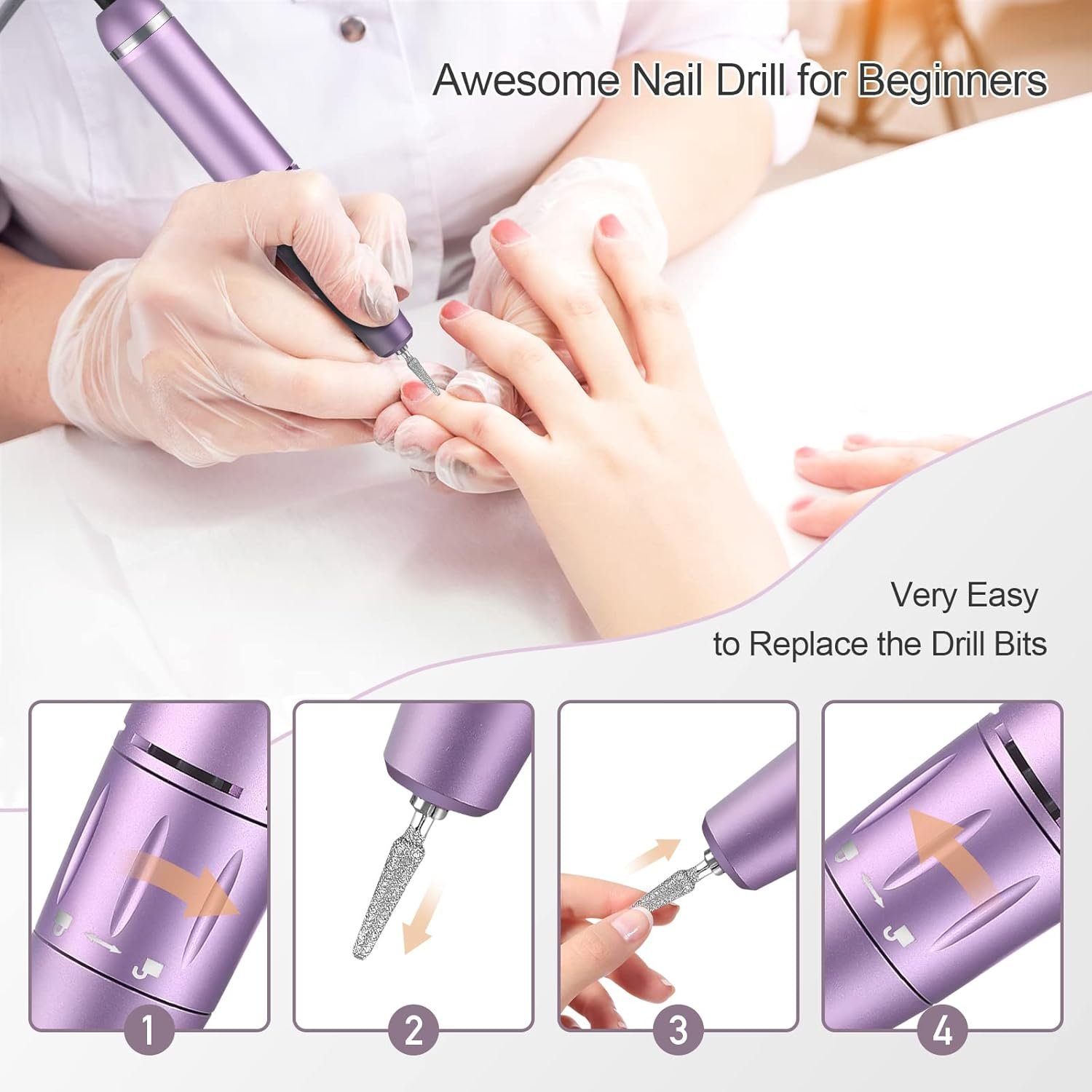 Awesome Nail Drill for Beginners

Very Easy to Replace the Drill Bits

1

2

3

4