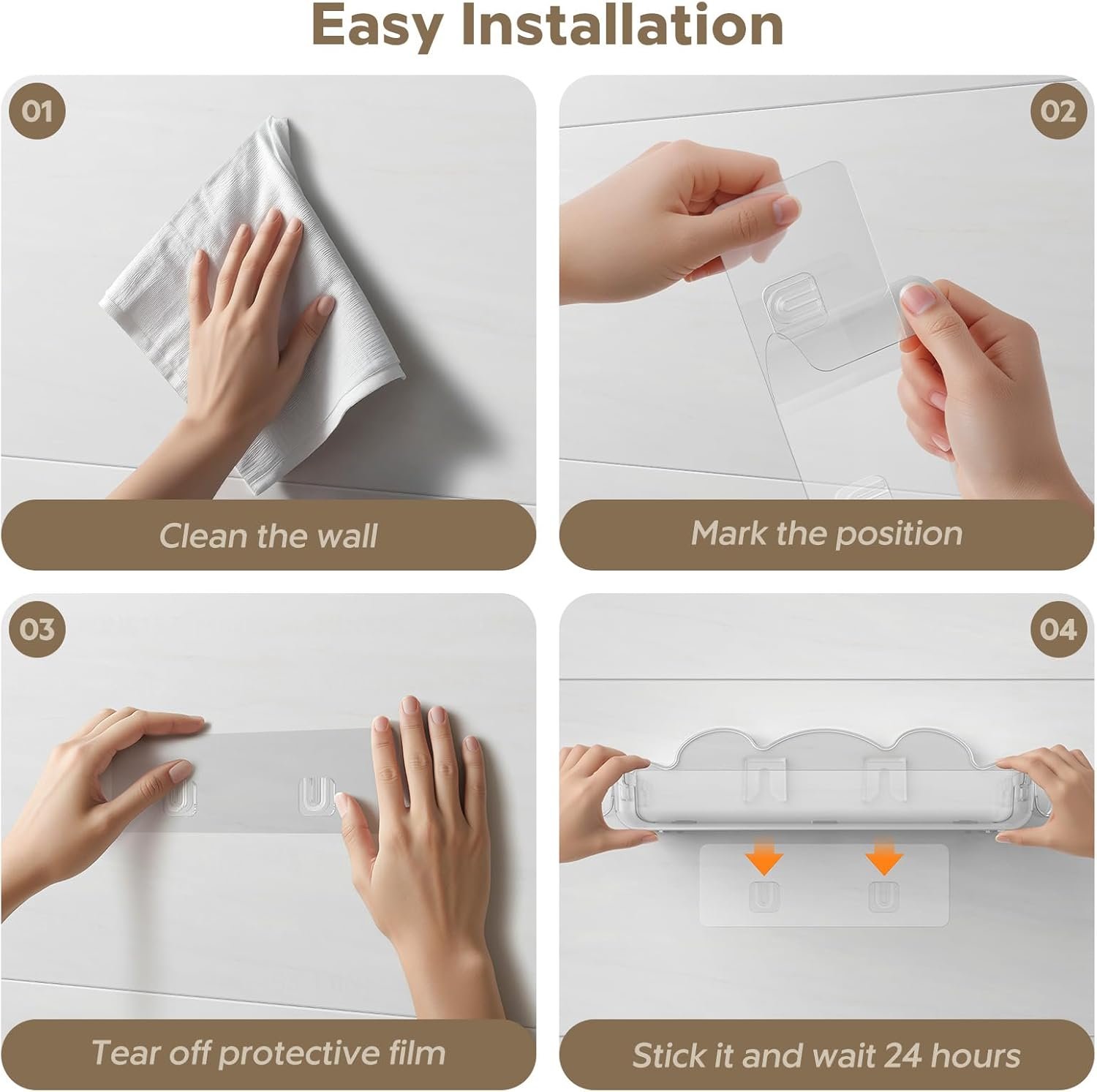 Easy Installation

01

Clean the wall

02

Mark the position

03

Tear off protective film

04

Stick it and wait 24 hours