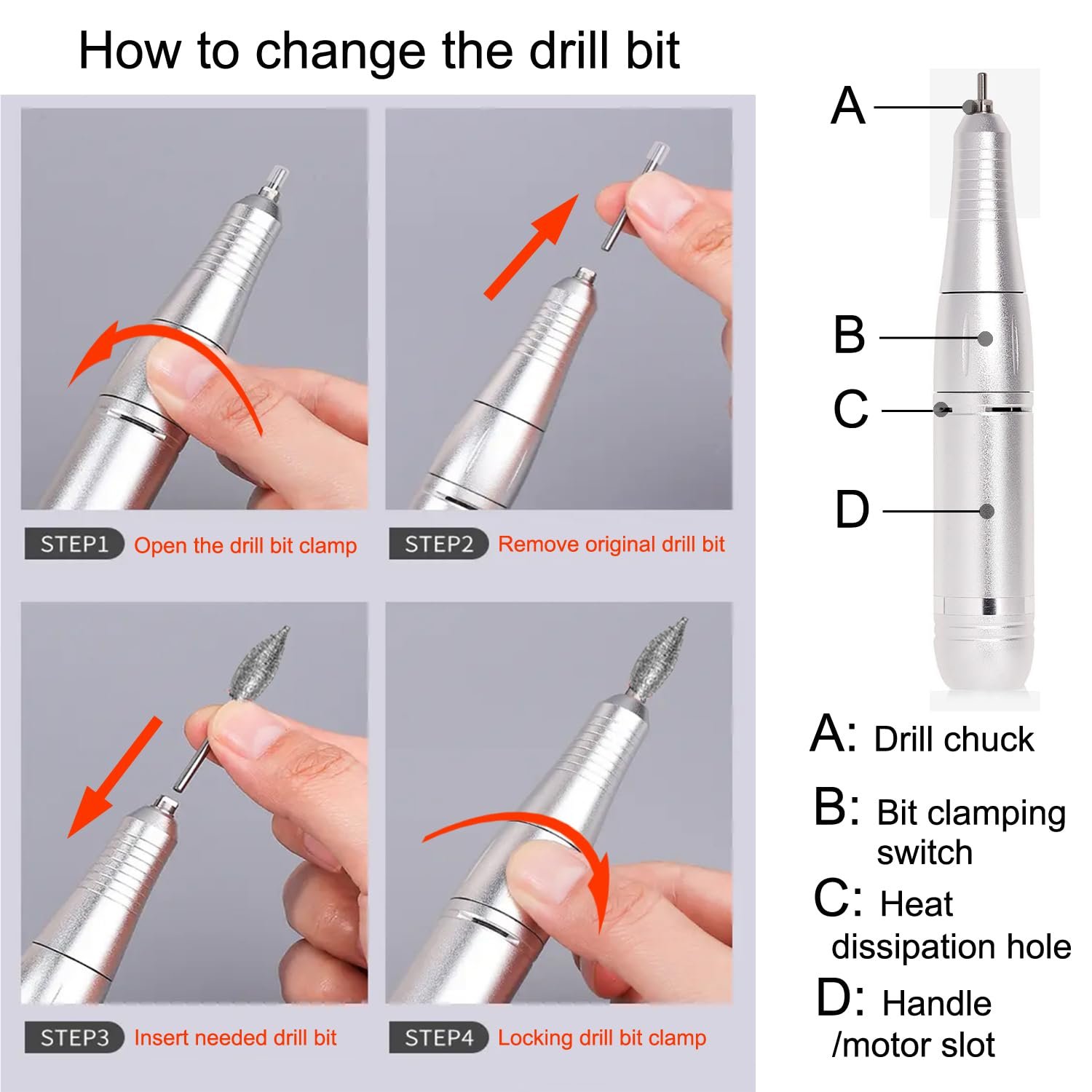 How to change the drill bit

STEP1 Open the drill bit clamp

STEP2 Remove original drill bit

STEP3 Insert needed drill bit

STEP4 Locking drill bit clamp

A

B

C

D

A: Drill chuck

B: Bit clamping switch

C: Heat dissipation hole

D: Handle /motor slot