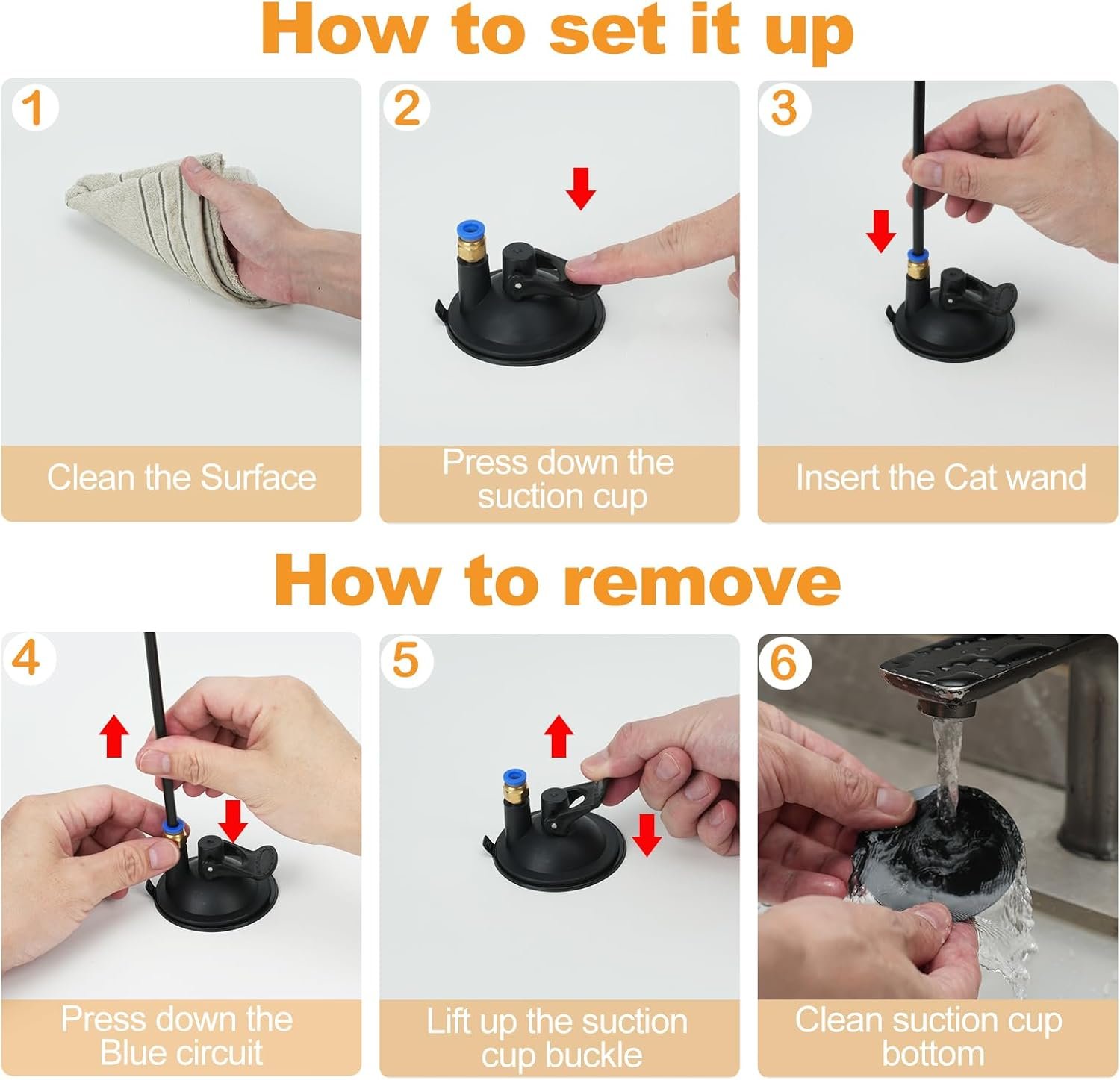 How to set it up

1
Clean the Surface

2
Press down the suction cup

3
Insert the Cat wand

How to remove

4
Press down the Blue circuit

5
Lift up the suction cup buckle

6
Clean suction cup bottom