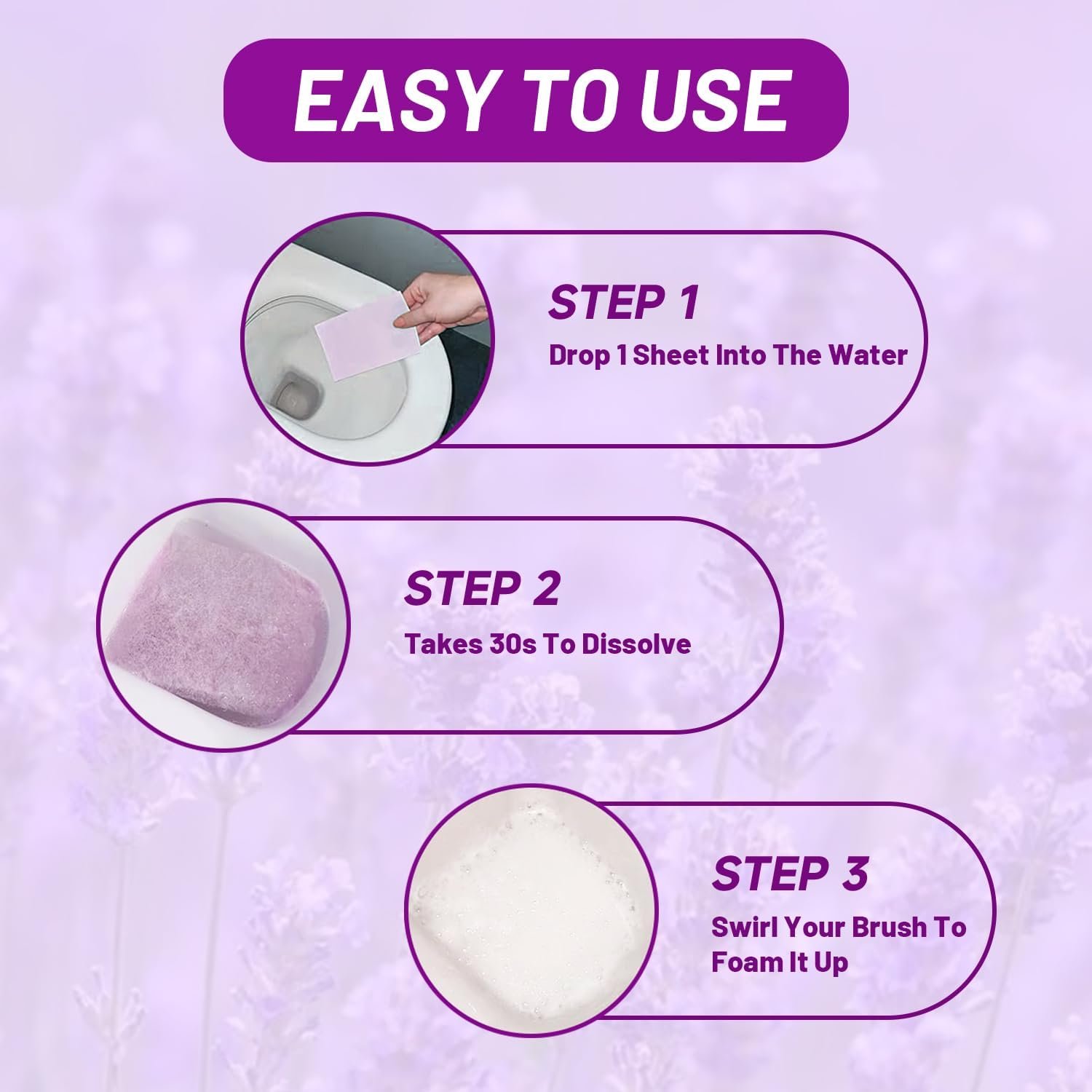 EASY TO USE

STEP 1
Drop 1 Sheet Into The Water

STEP 2
Takes 30s To Dissolve

STEP 3
Swirl Your Brush To Foam It Up