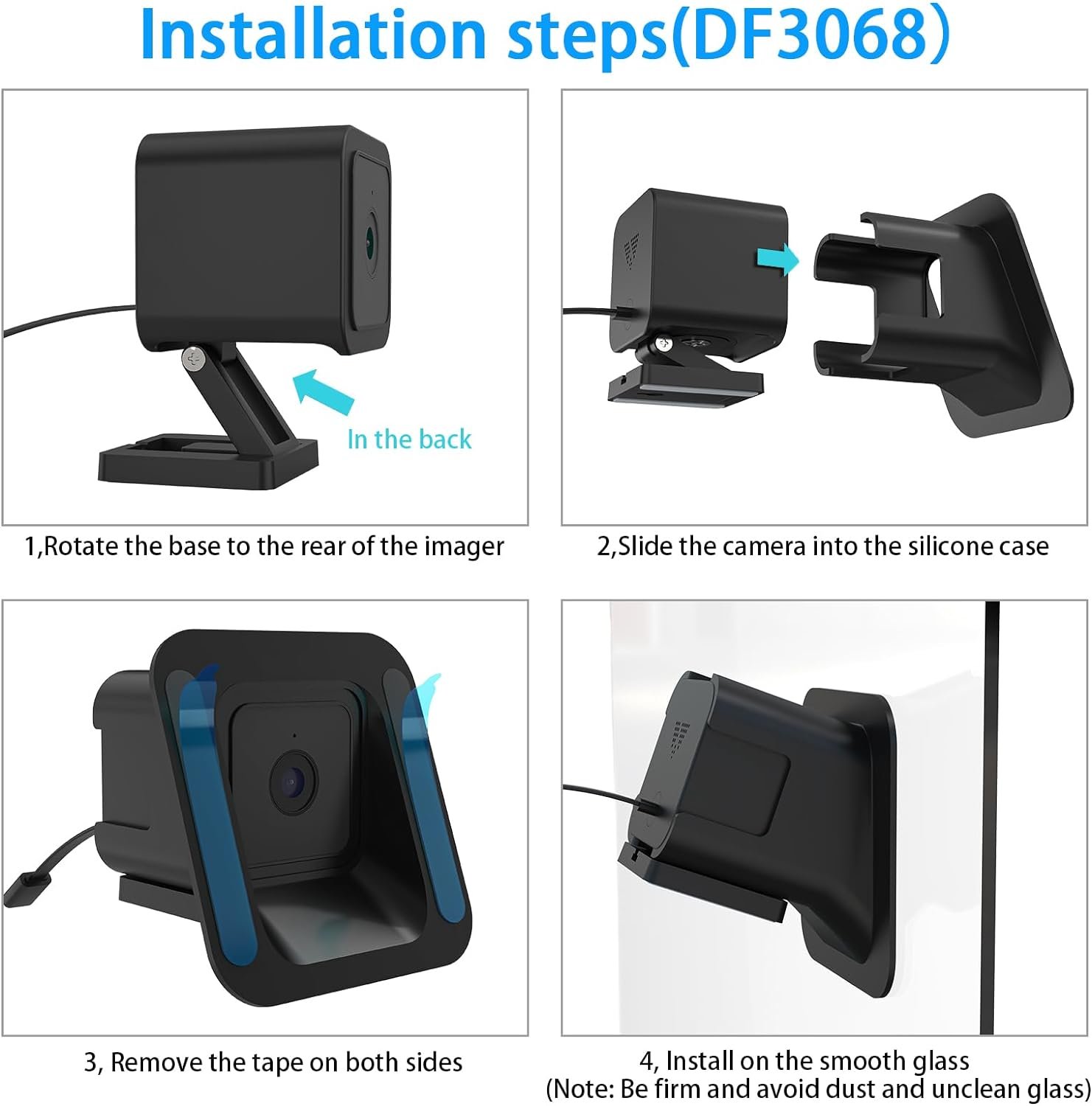 Installation steps(DF3068)

In the back

1,Rotate the base to the rear of the imager

2,Slide the camera into the silicone case

3, Remove the tape on both sides

4, Install on the smooth glass
(Note: Be firm and avoid dust and unclean glass)