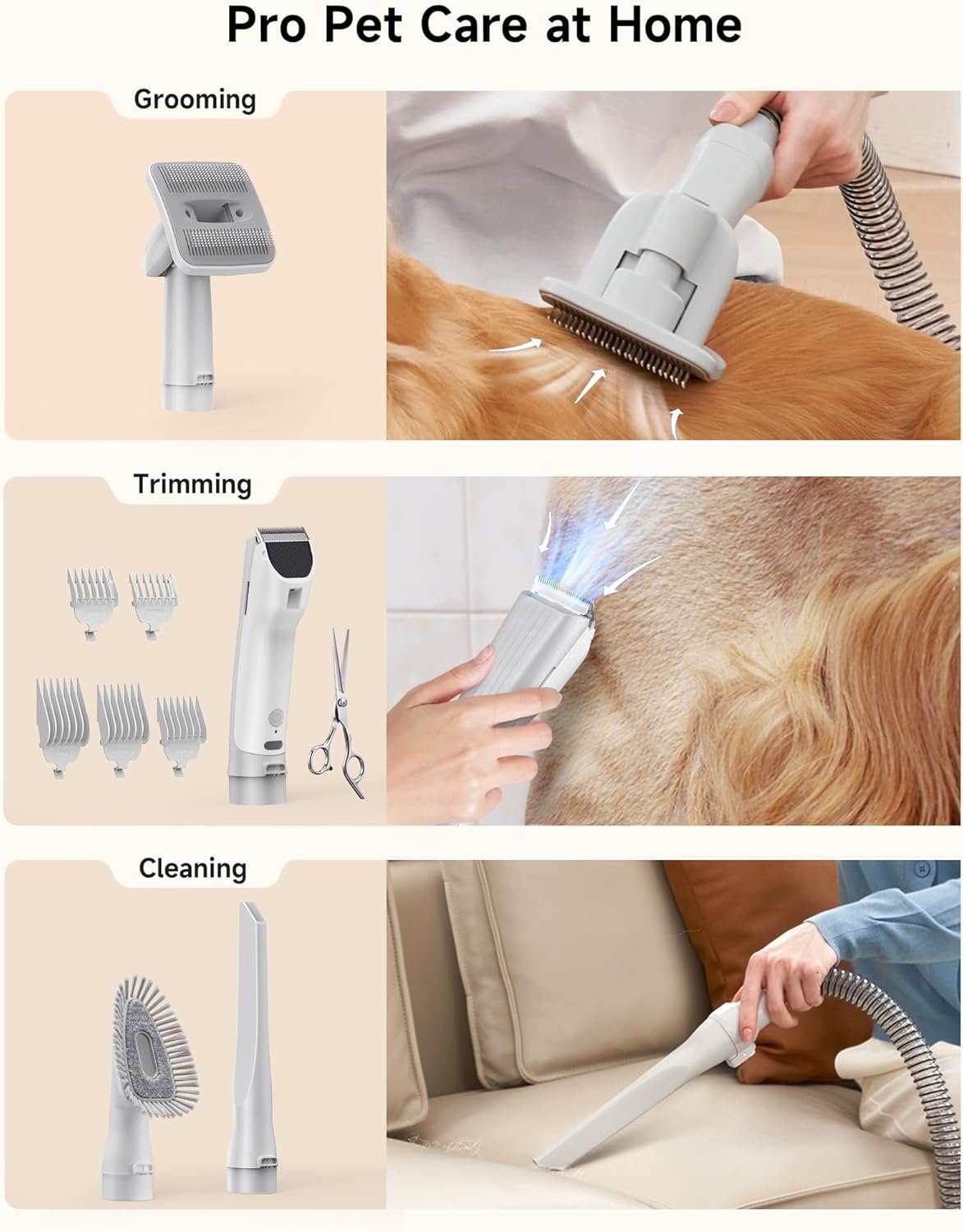 Pro Pet Care at Home

Grooming

Trimming

Cleaning