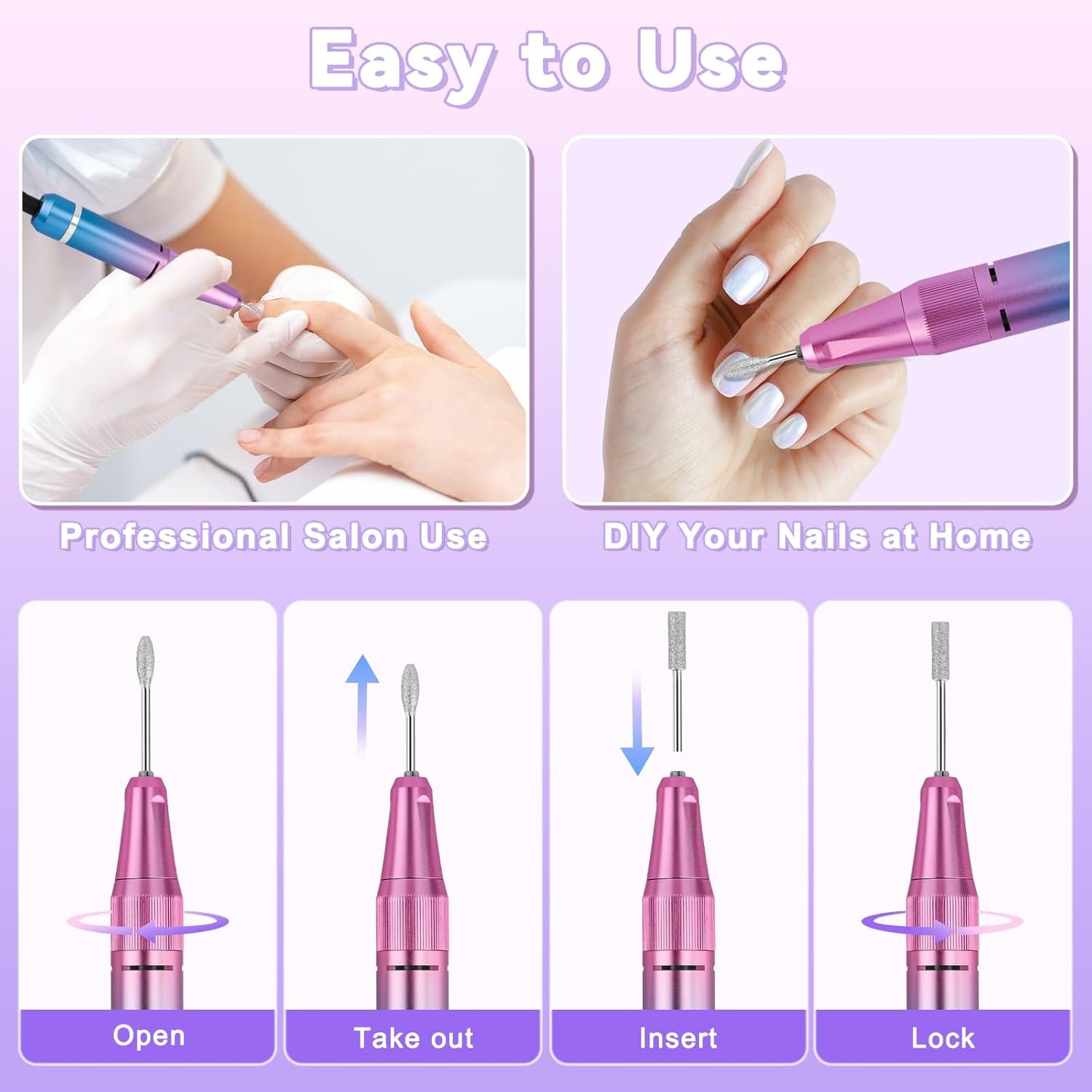 Easy to Use

Professional Salon Use

DIY Your Nails at Home

Open

Take out

Insert

Lock