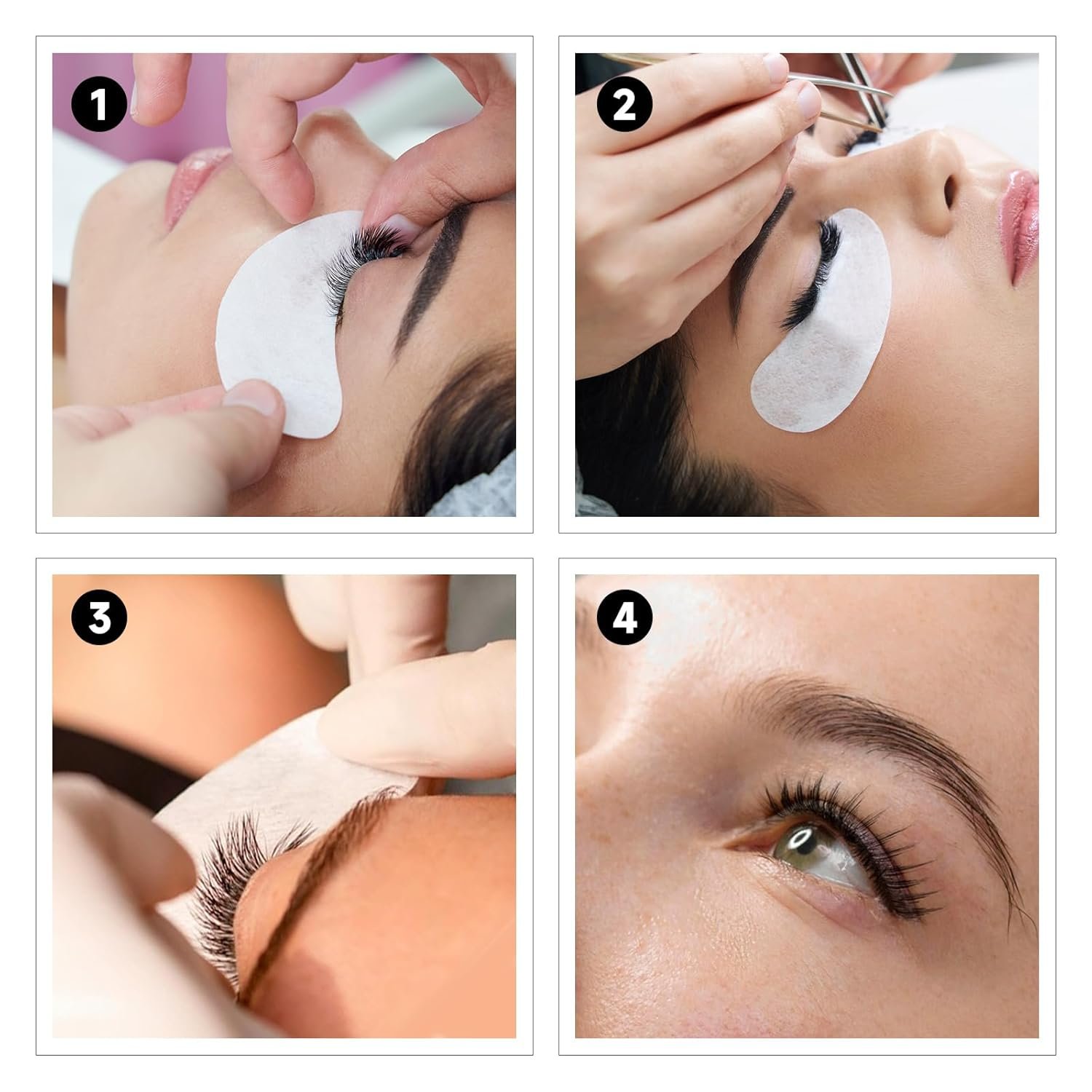 1

2

3

4