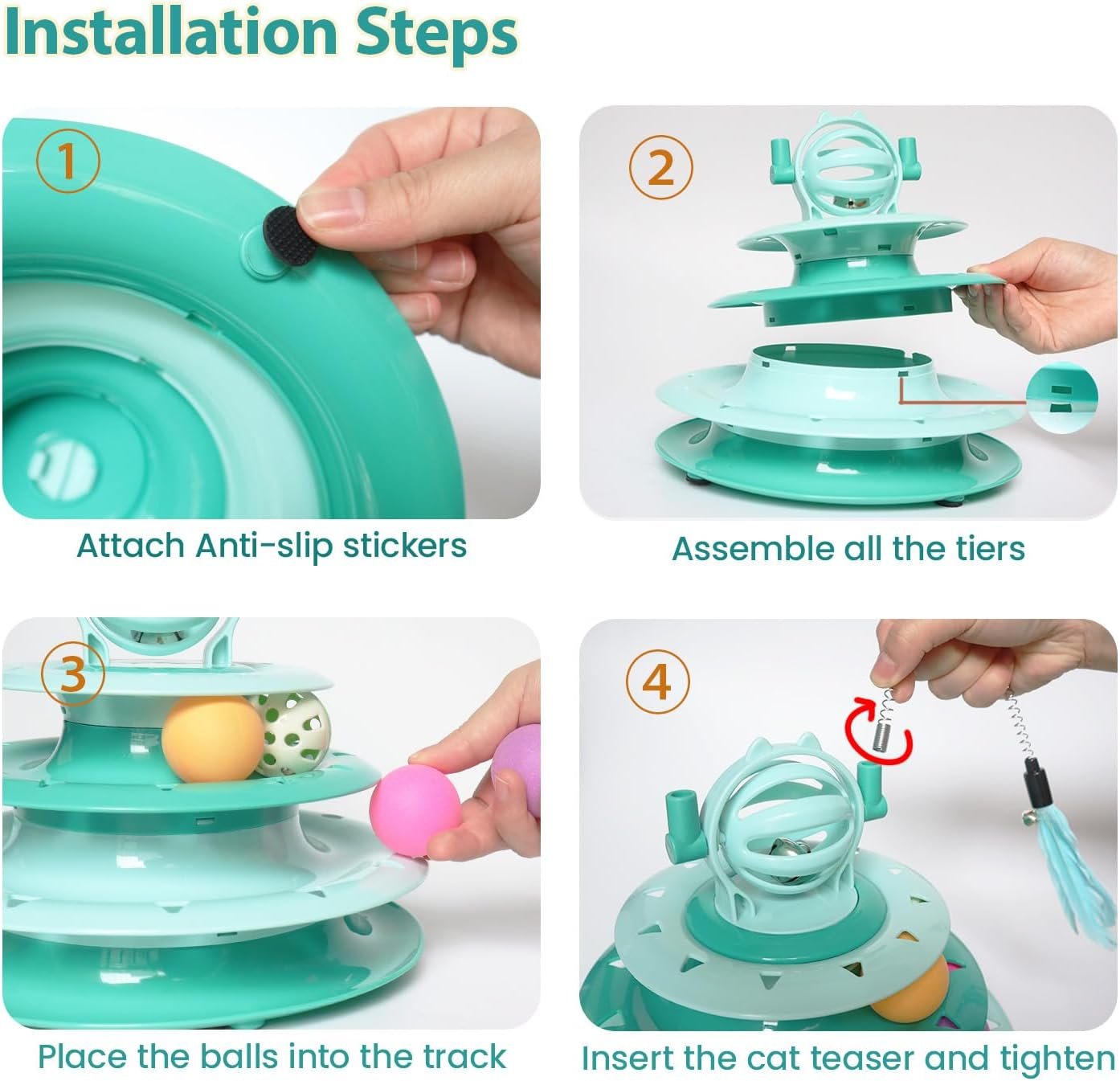 Installation Steps

1

Attach Anti-slip stickers

2

Assemble all the tiers

3

Place the balls into the track

4

Insert the cat teaser and tighten