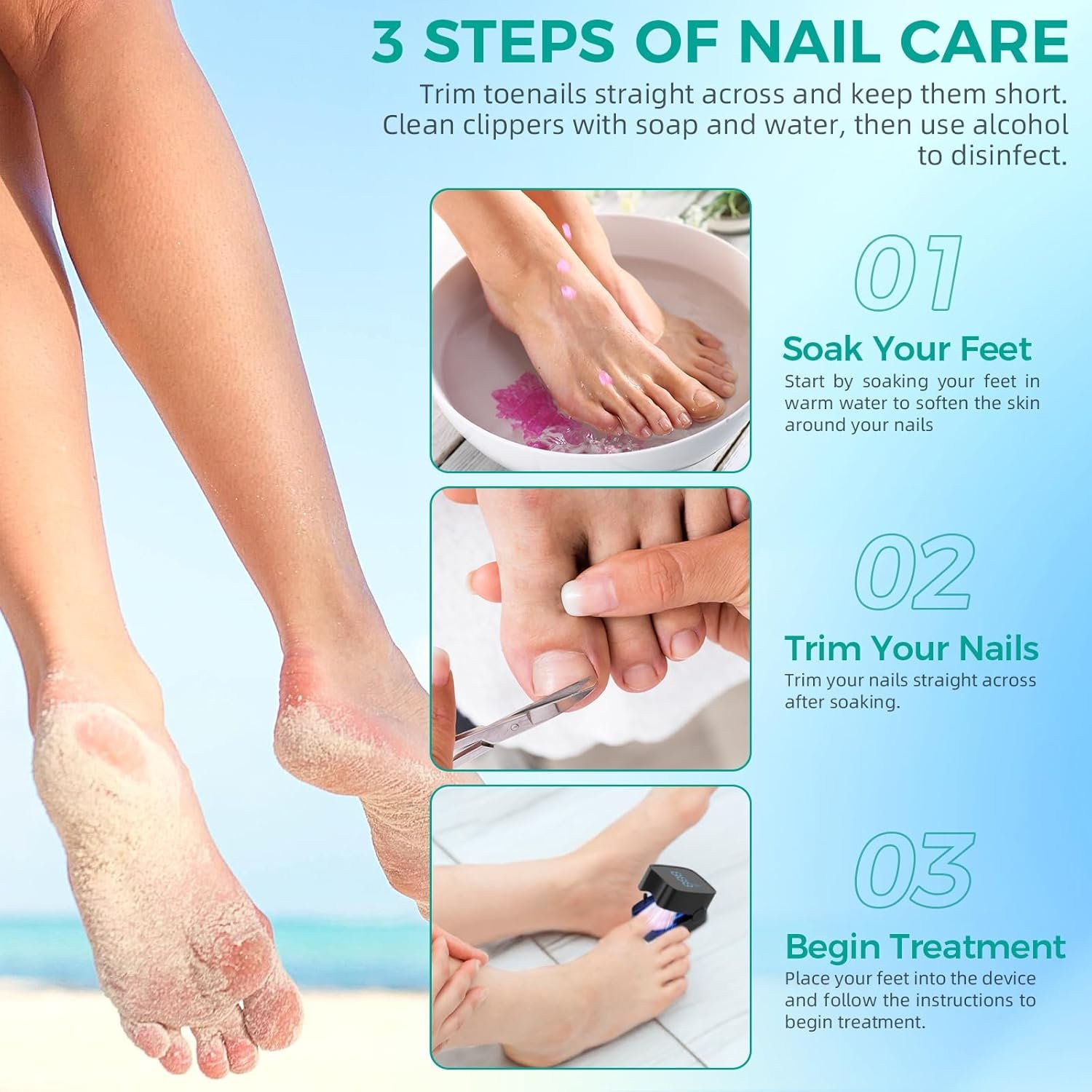 3 STEPS OF NAIL CARE

Trim toenails straight across and keep them short. Clean clippers with soap and water, then use alcohol to disinfect.

01

Soak Your Feet

Start by soaking your feet in warm water to soften the skin around your nails

02

Trim Your Nails

Trim your nails straight across after soaking.

03

Begin Treatment

Place your feet into the device and follow the instructions to begin treatment.