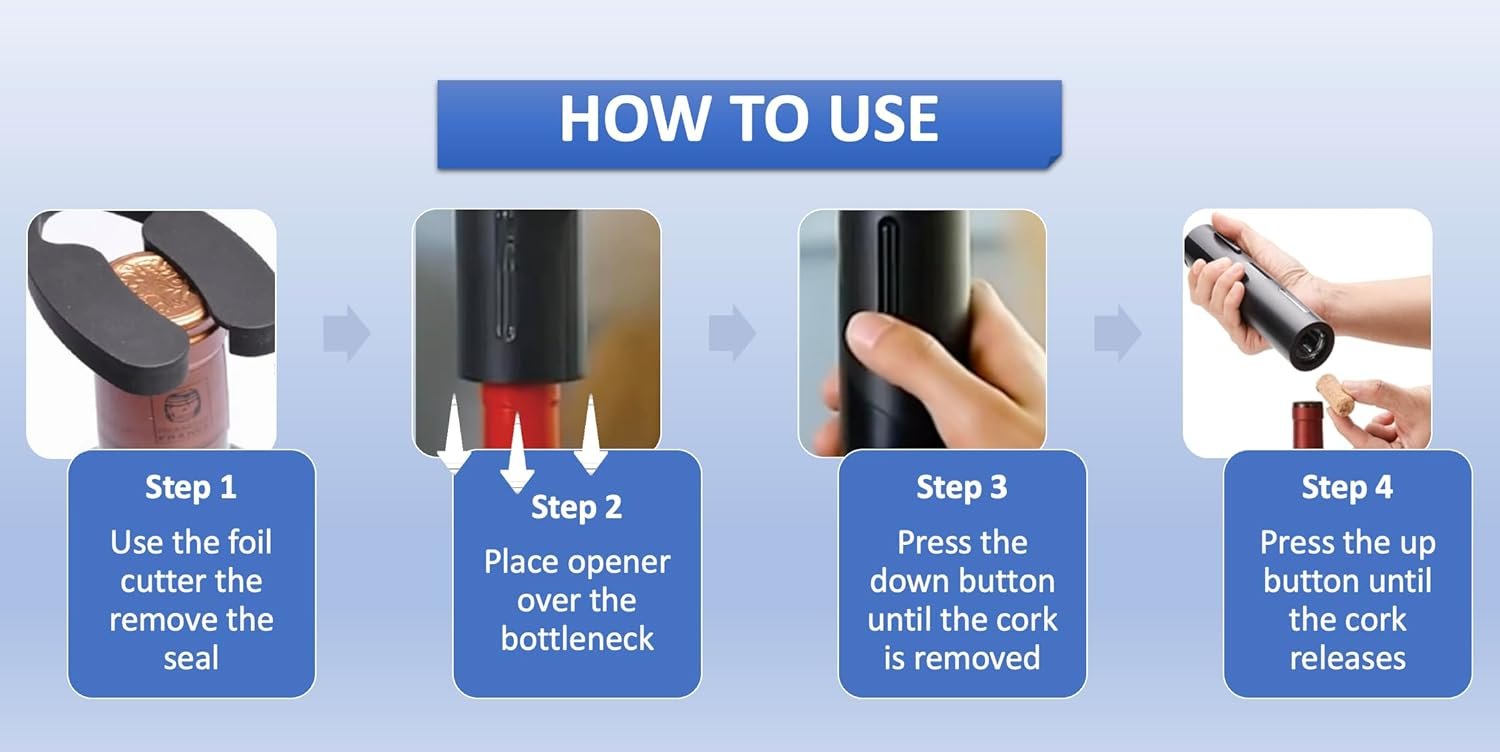 HOW TO USE

Step 1
Use the foil cutter the remove the seal

Step 2
Place opener over the bottleneck

Step 3
Press the down button until the cork is removed

Step 4
Press the up button until the cork releases