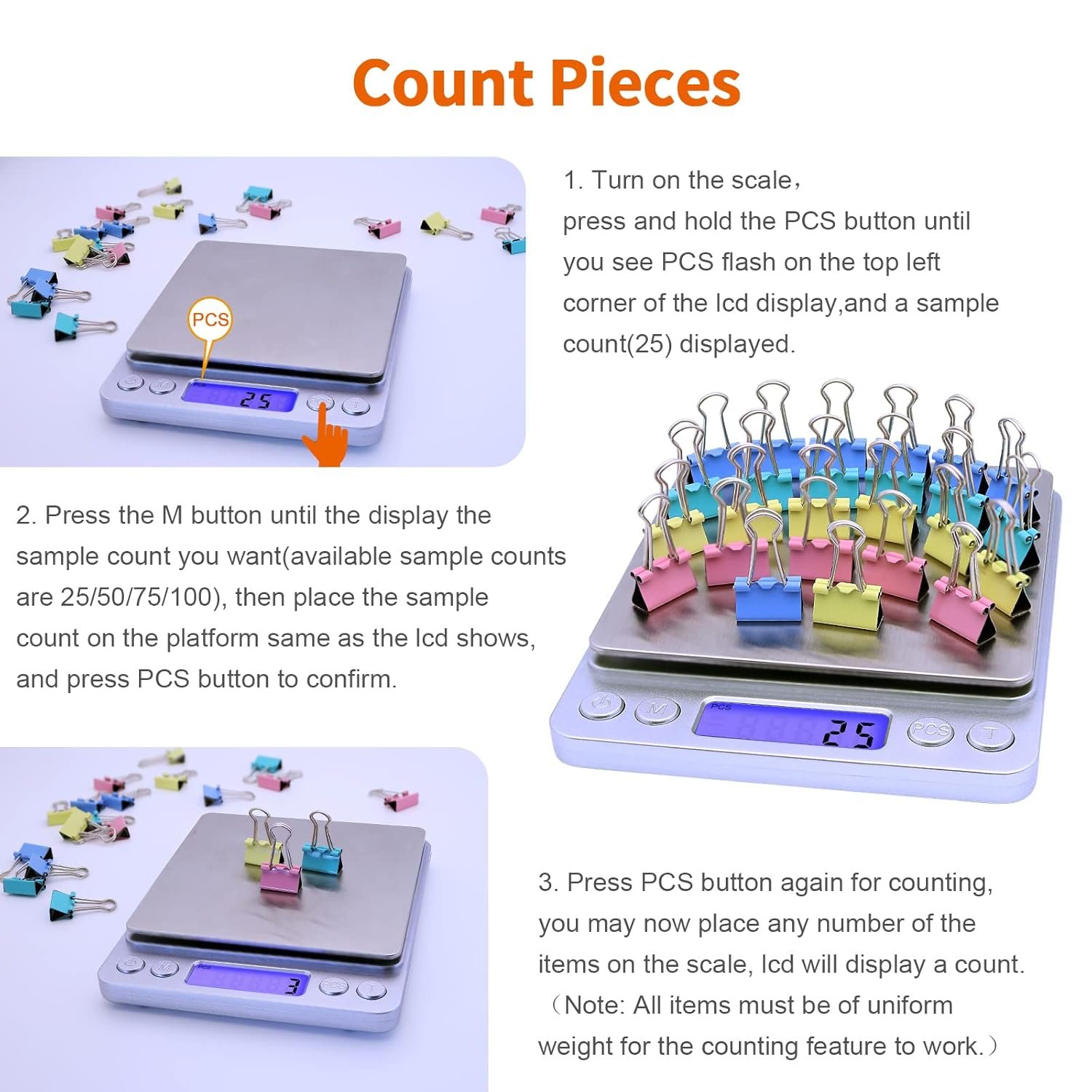 Count Pieces

PCS

25

1. Turn on the scale，
press and hold the PCS button until you see PCS flash on the top left corner of the lcd display,and a sample count(25) displayed.

2. Press the M button until the display the sample count you want(available sample counts are 25/50/75/100), then place the sample count on the platform same as the lcd shows, and press PCS button to confirm.

M

PCS

25

PCS

T

3

3. Press PCS button again for counting, you may now place any number of the items on the scale, lcd will display a count.
（Note: All items must be of uniform weight for the counting feature to work.）