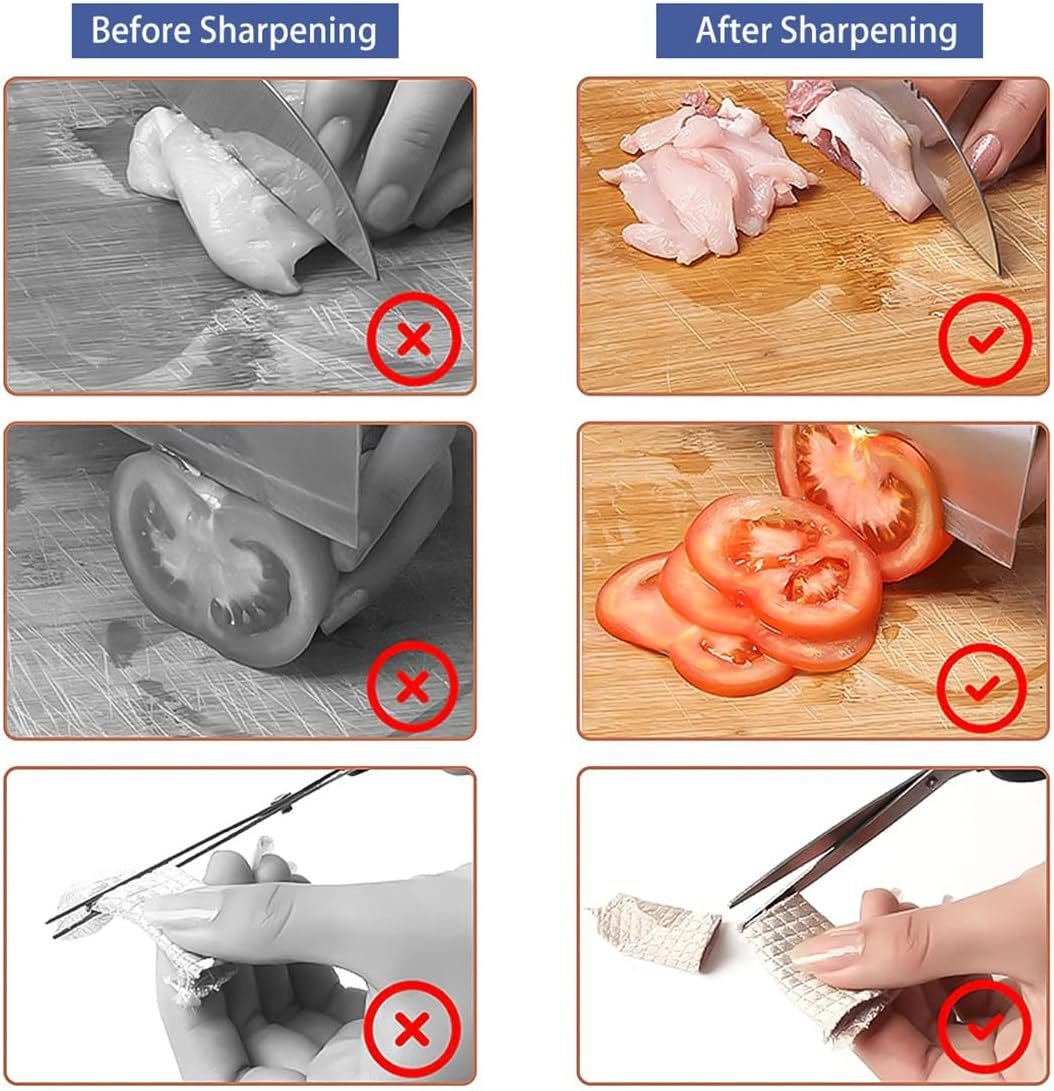 Before Sharpening

After Sharpening