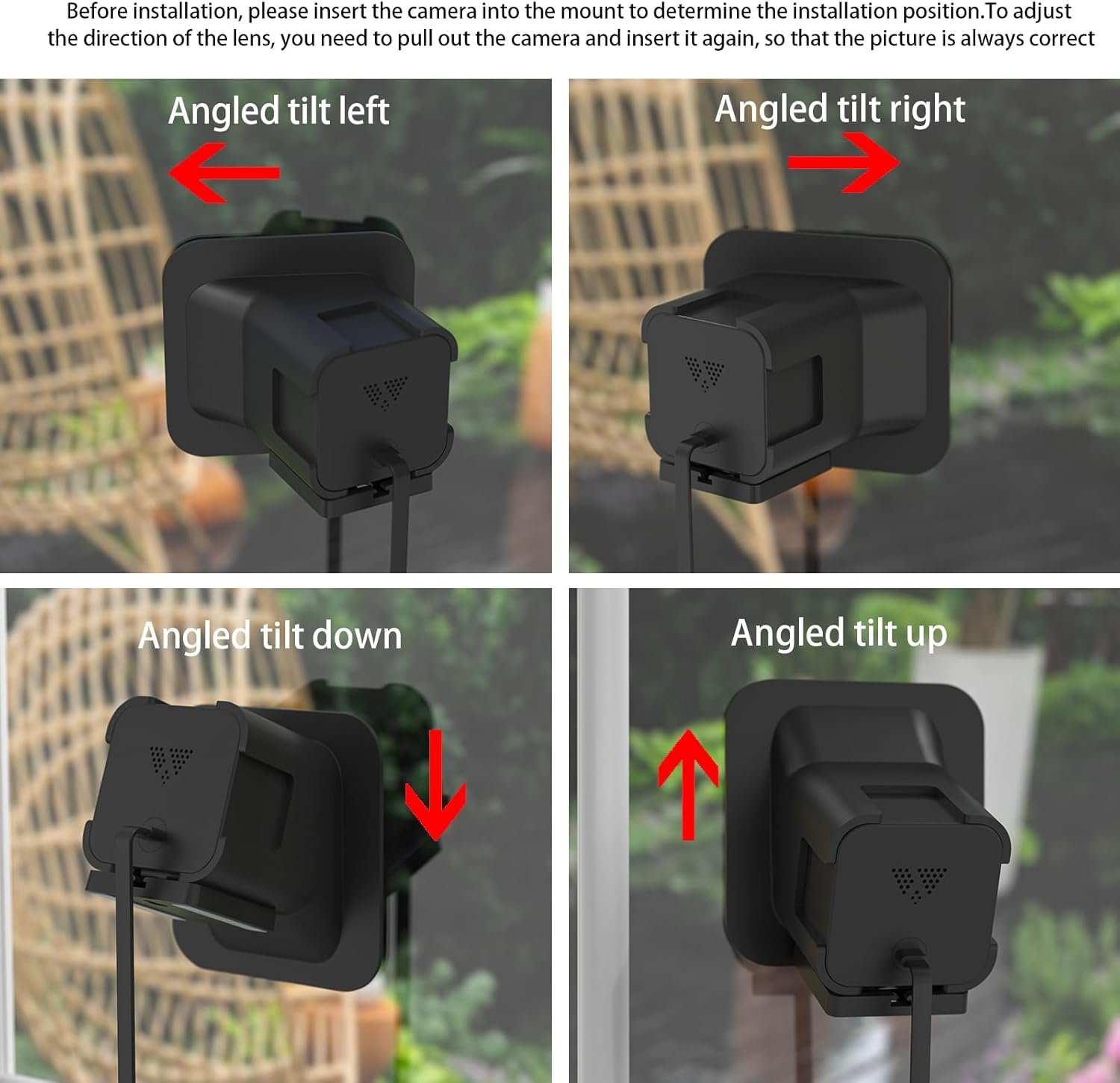 Before installation, please insert the camera into the mount to determine the installation position.To adjust the direction of the lens, you need to pull out the camera and insert it again, so that the picture is always correct

Angled tilt left

Angled tilt right

Angled tilt down

Angled tilt up