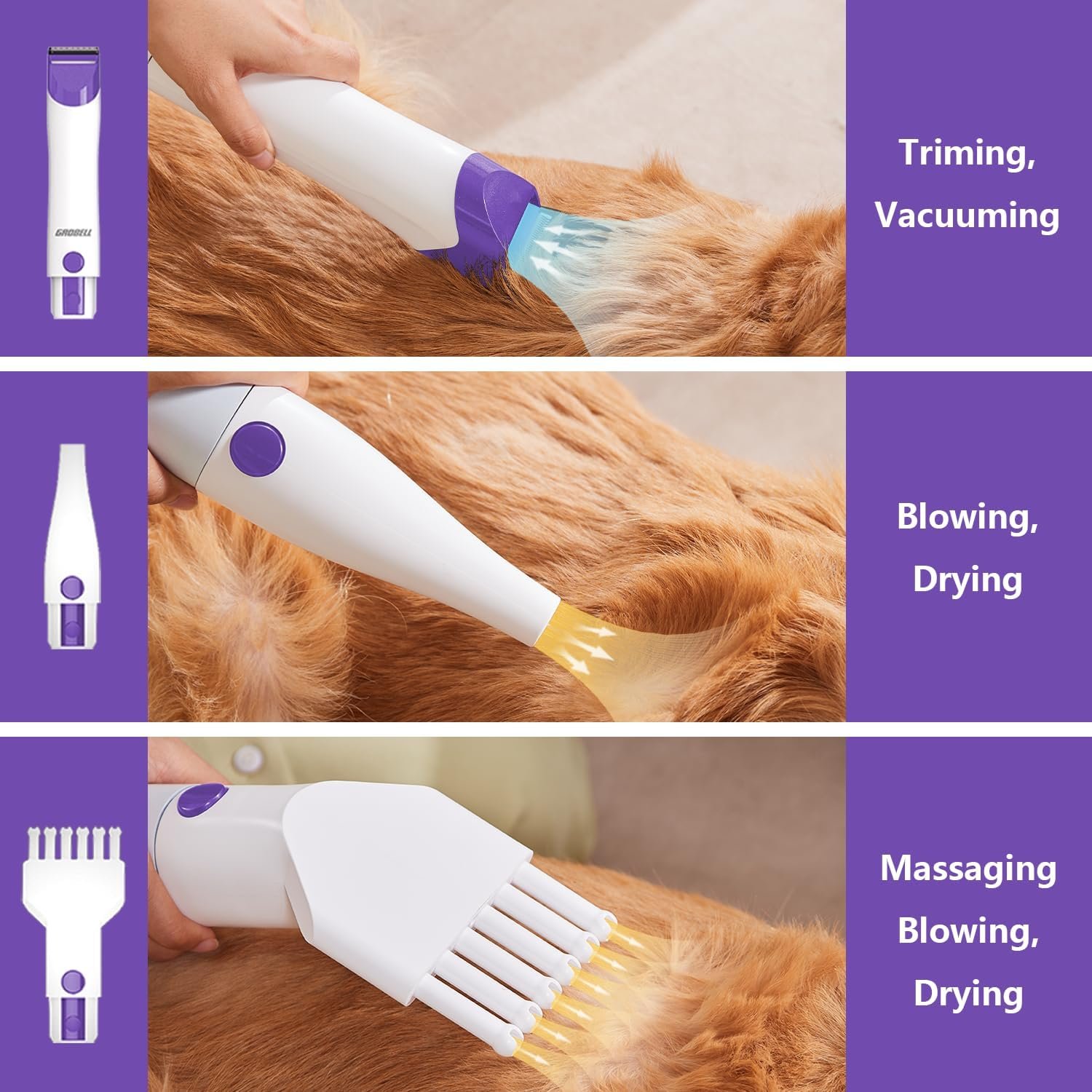 GROBELL

Triming,
Vacuuming

Blowing,
Drying

Massaging
Blowing,
Drying