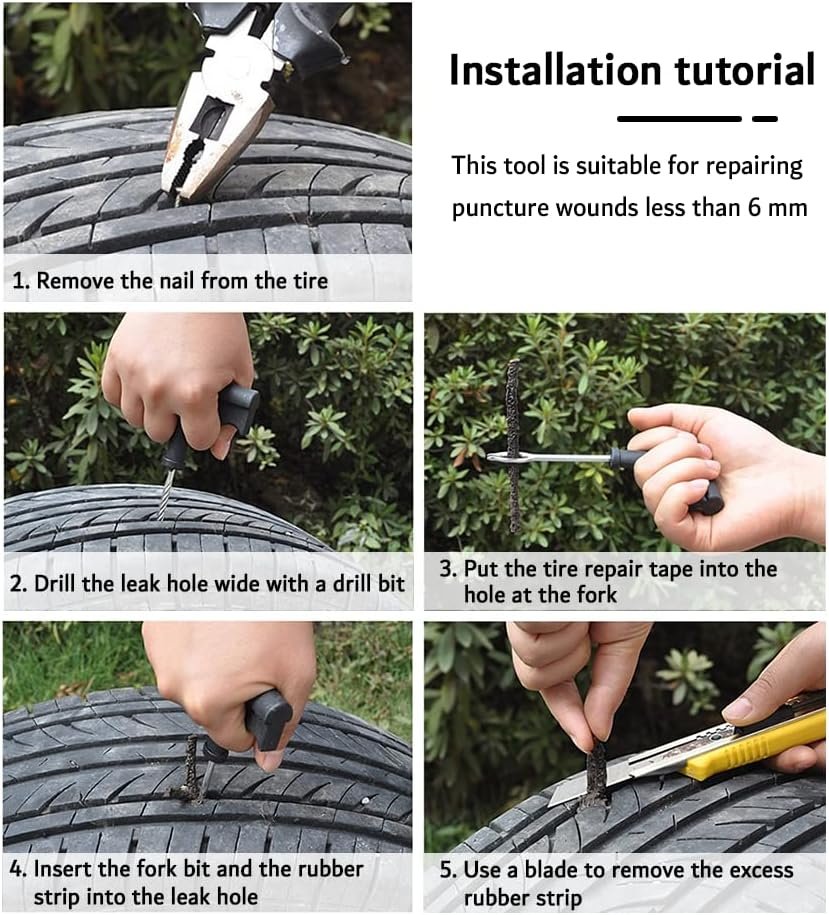 Installation tutorial

This tool is suitable for repairing puncture wounds less than 6 mm

1. Remove the nail from the tire

2. Drill the leak hole wide with a drill bit

3. Put the tire repair tape into the hole at the fork

4. Insert the fork bit and the rubber strip into the leak hole

5. Use a blade to remove the excess rubber strip