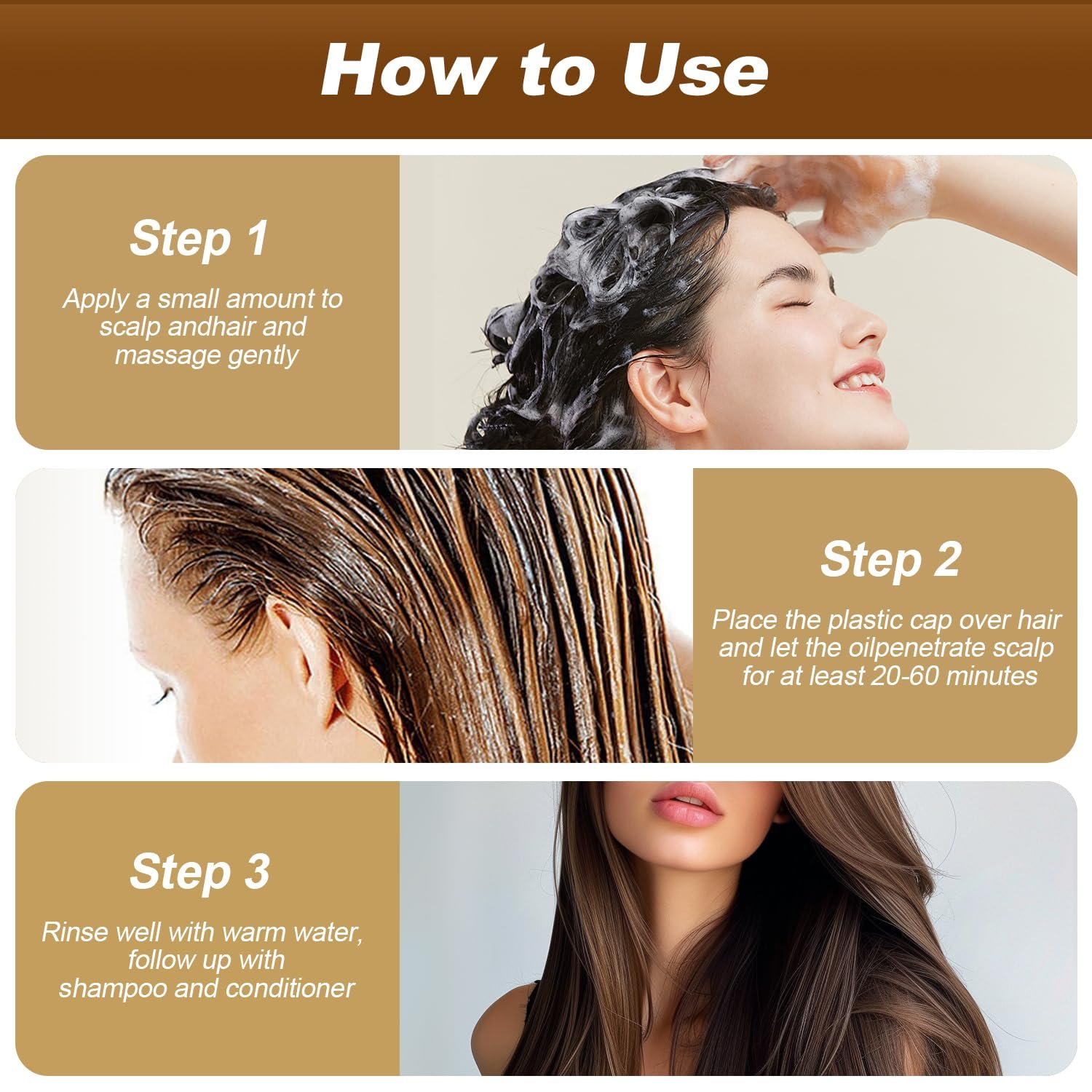 How to Use

Step 1

Apply a small amount to scalp andhair and massage gently

Step 2

Place the plastic cap over hair and let the oilpenetrate scalp for at least 20-60 minutes

Step 3

Rinse well with warm water, follow up with shampoo and conditioner