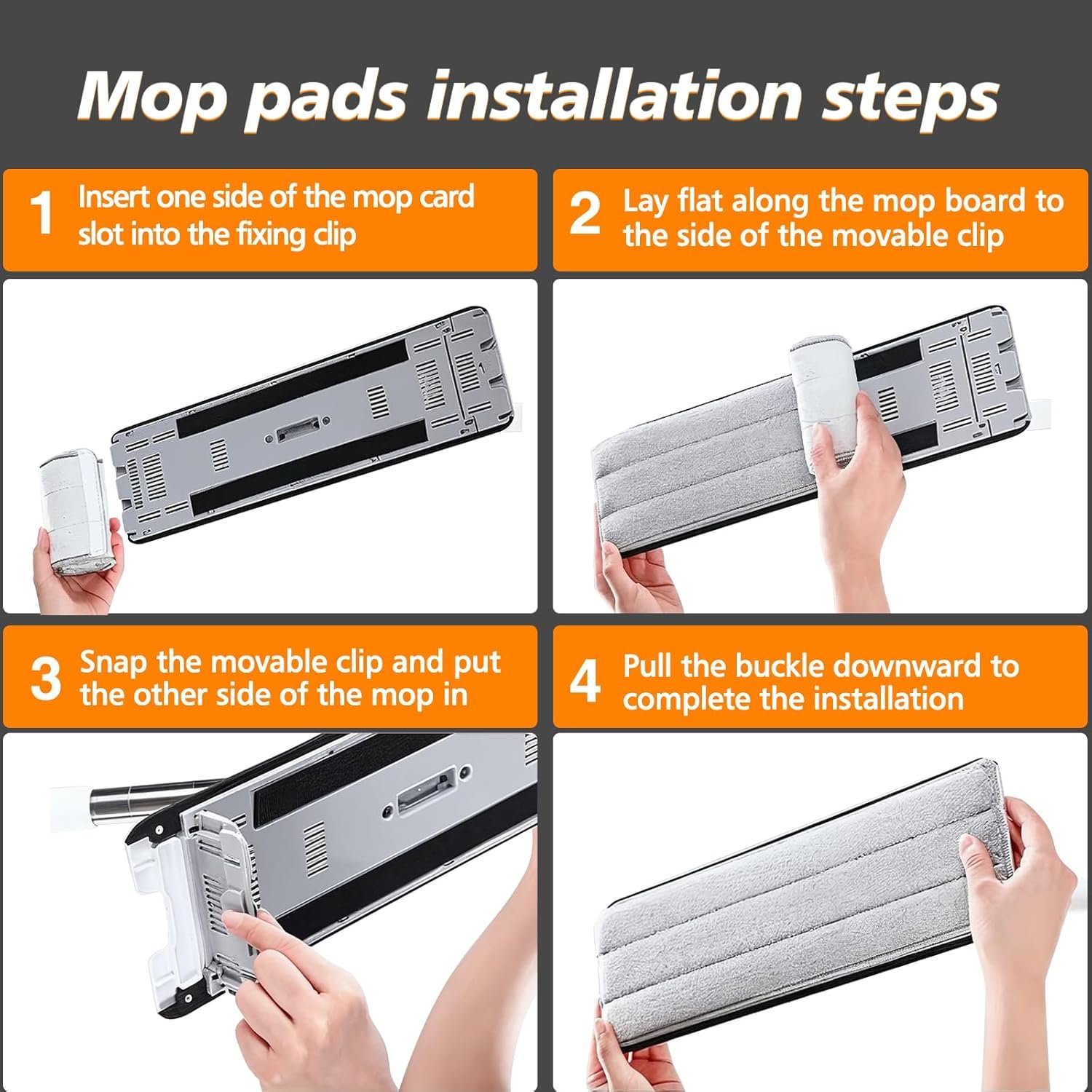 Mop pads installation steps

1 Insert one side of the mop card slot into the fixing clip

2 Lay flat along the mop board to the side of the movable clip

3 Snap the movable clip and put the other side of the mop in

4 Pull the buckle downward to complete the installation