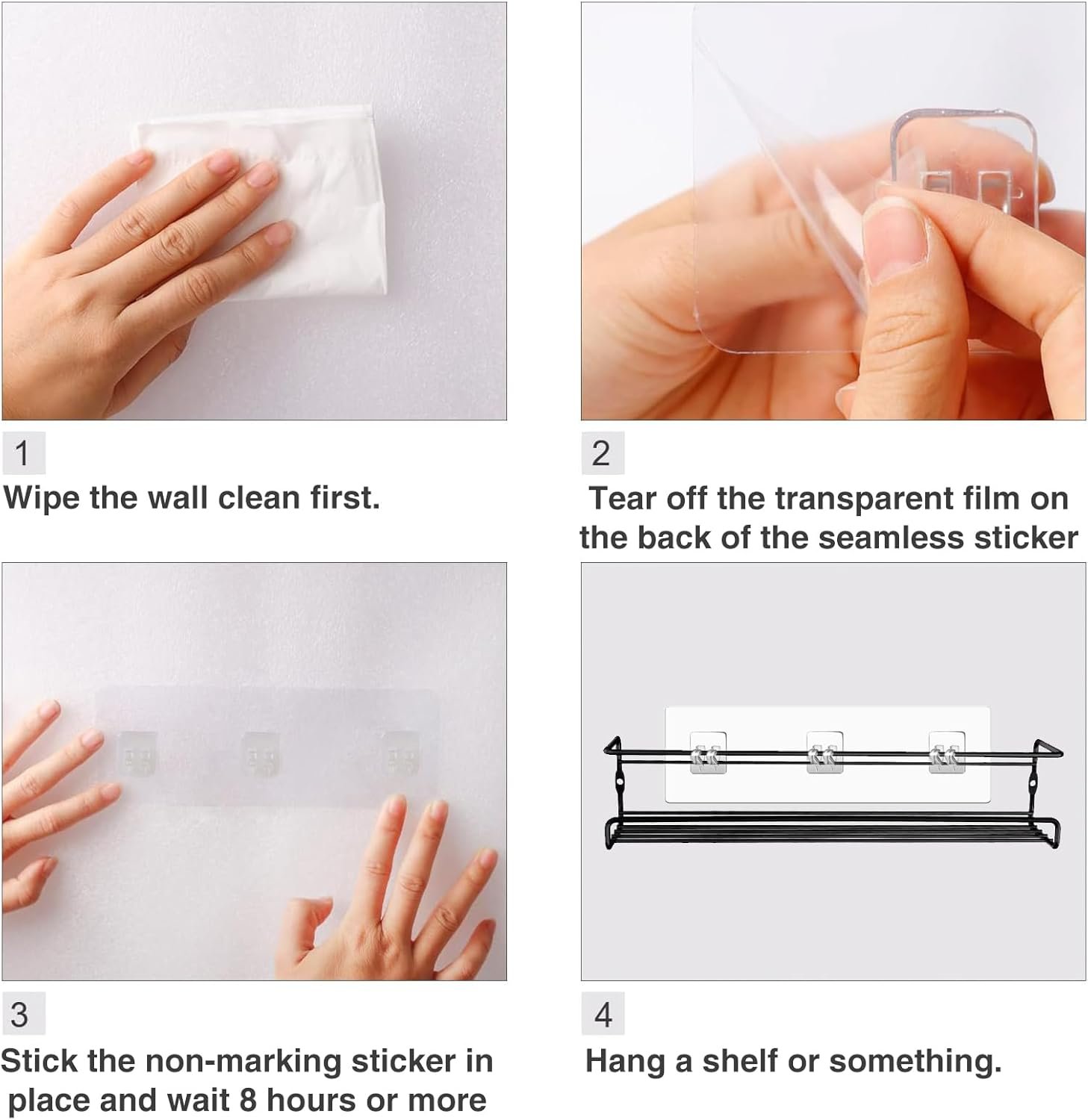 1
Wipe the wall clean first.

2
Tear off the transparent film on the back of the seamless sticker

3
Stick the non-marking sticker in place and wait 8 hours or more

4
Hang a shelf or something.