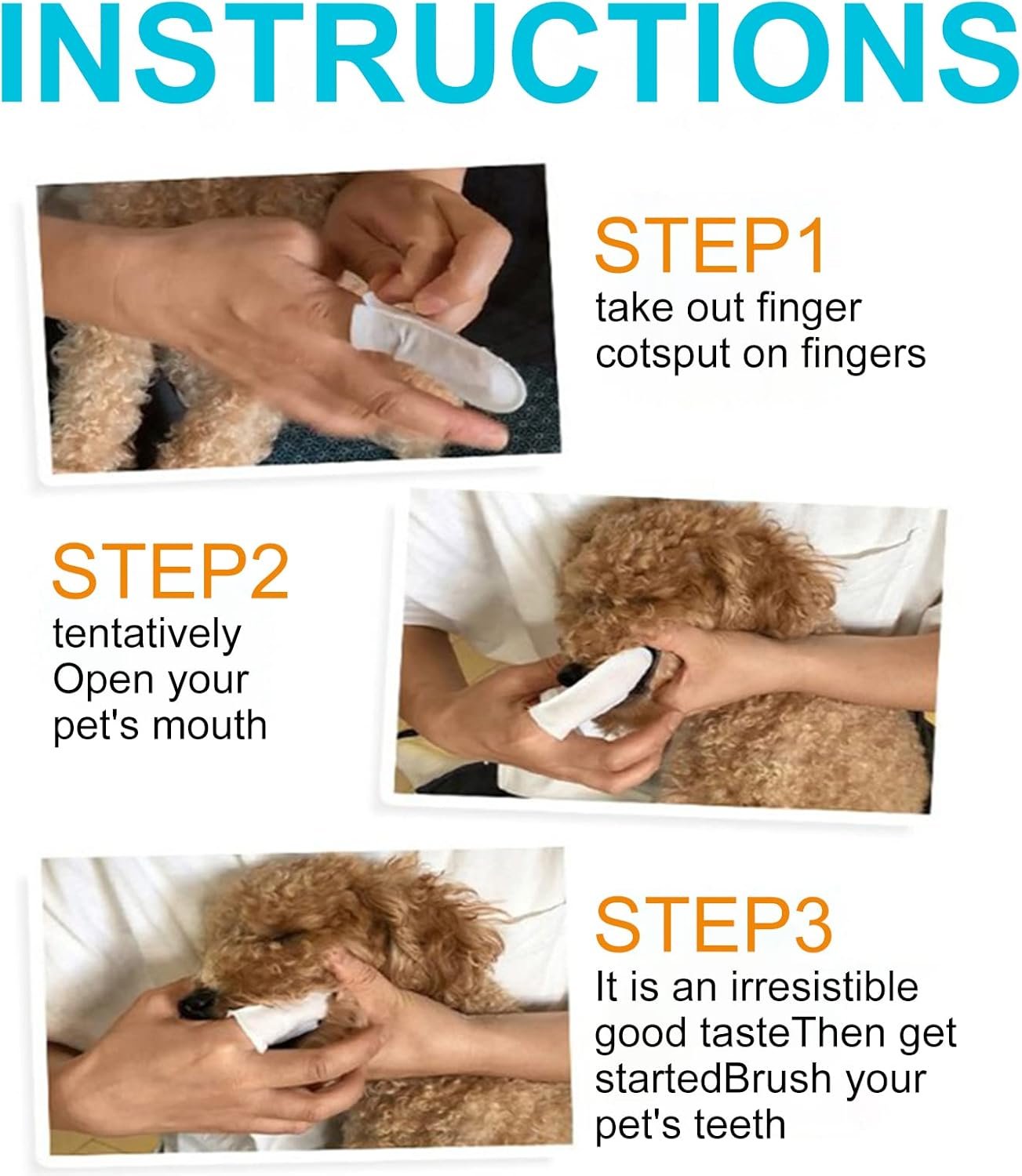 INSTRUCTIONS

STEP1
take out finger cotsput on fingers

STEP2
tentatively Open your pet's mouth

STEP3
It is an irresistible good tasteThen get startedBrush your pet's teeth